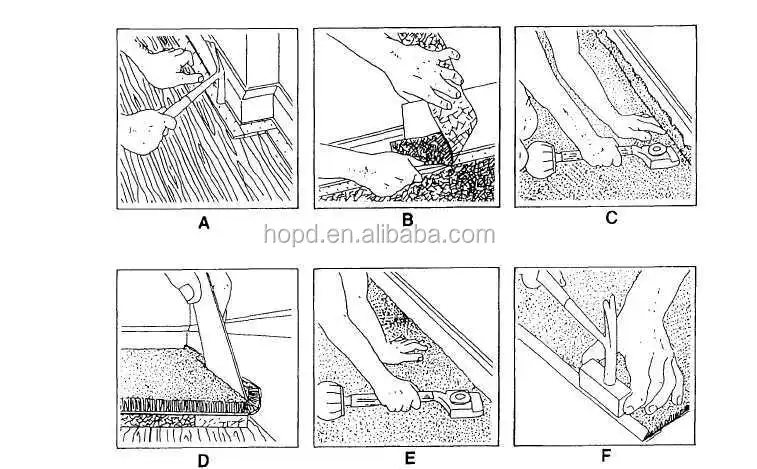 A

B

C

hopd.en.alibaba.com

D

E

F