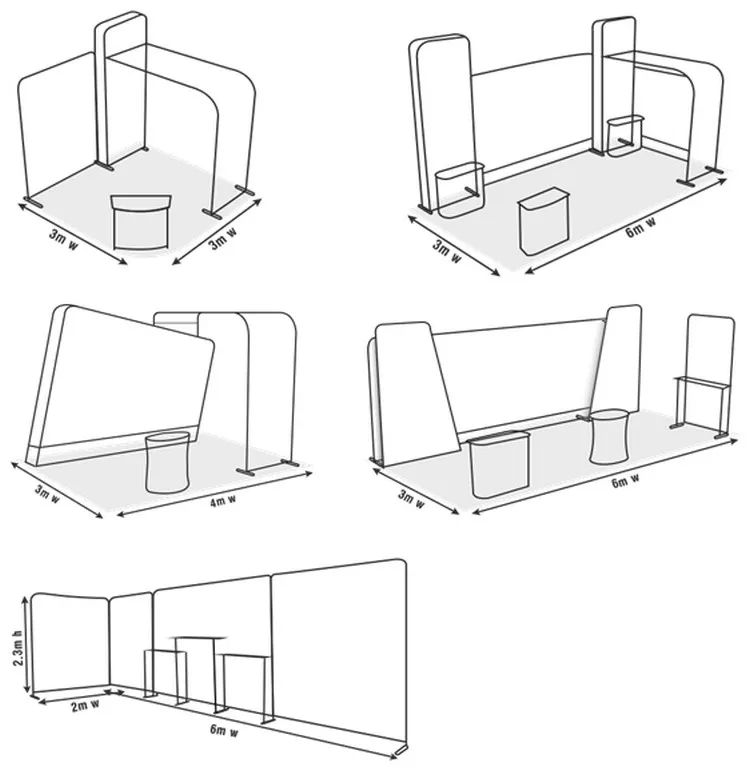 3m w
3m w

3m w
6m w

3m w
4m w

3m w
6m w

2.3m h
2m w
6m w