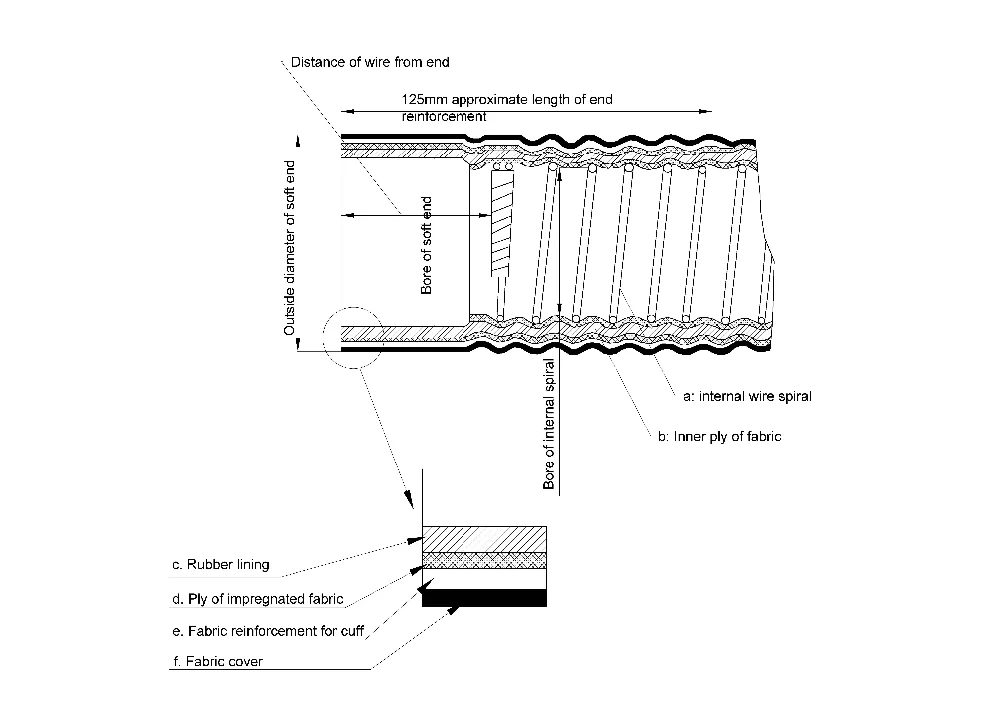 Distance of wire from end

125mm approximate length of end reinforcement

Outside diameter of soft end

Bore of soft end

Bore of internal spiral

a: internal wire spiral

b: Inner ply of fabric

c. Rubber lining

d. Ply of impregnated fabric

e. Fabric reinforcement for cuff

f. Fabric cover