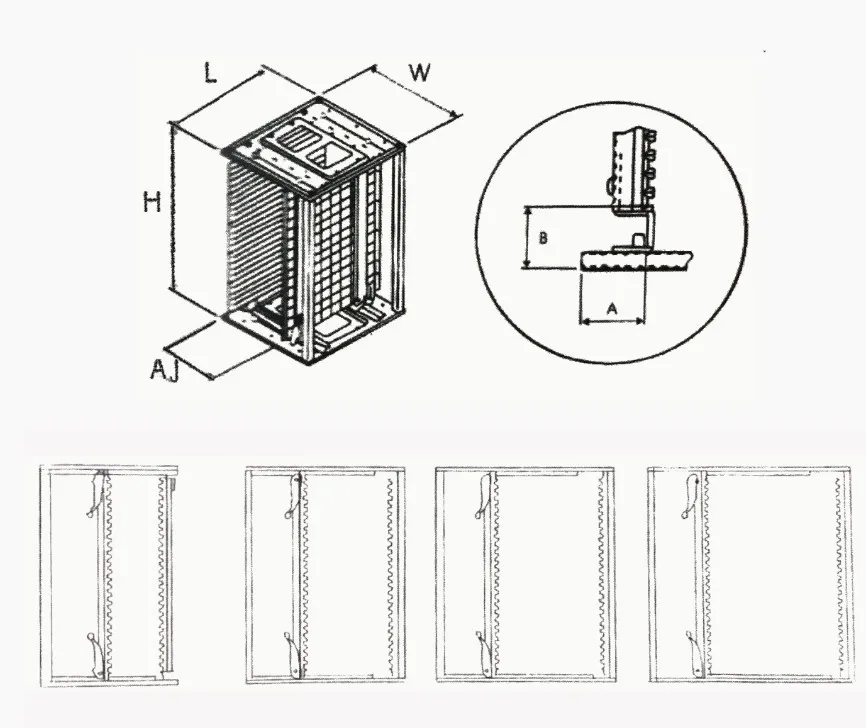 L
W
H
AJ
B
A