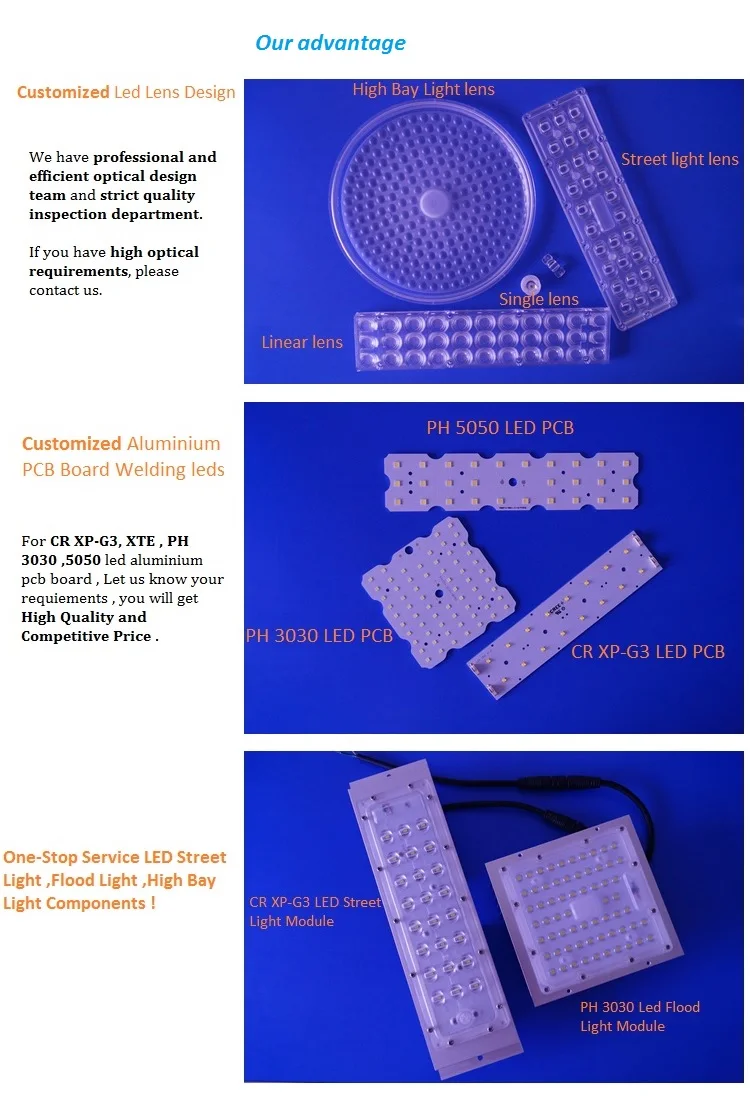 Our advantage

Customized Led Lens Design

We have professional and efficient optical design team and strict quality inspection department.

If you have high optical requirements, please contact us.

High Bay Light lens

Street light lens

Single lens

Linear lens

Customized Aluminium PCB Board Welding leds

For CR XP-G3, XTE , PH 3030 ,5050 led aluminium pcb board , Let us know your requiements , you will get High Quality and Competitive Price .

PH 5050 LED PCB

PH 3030 LED PCB

CR XP-G3 LED PCB

One-Stop Service LED Street Light ,Flood Light ,High Bay Light Components !

CR XP-G3 LED Street Light Module

PH 3030 Led Flood Light Module