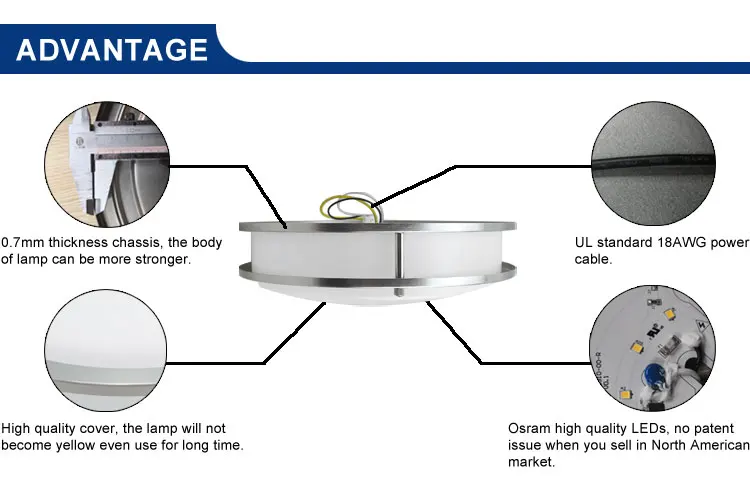 ADVANTAGE

0.7mm thickness chassis, the body of lamp can be more stronger.

UL standard 18AWG power cable.

High quality cover, the lamp will not become yellow even use for long time.

Osram high quality LEDs, no patent issue when you sell in North American market.