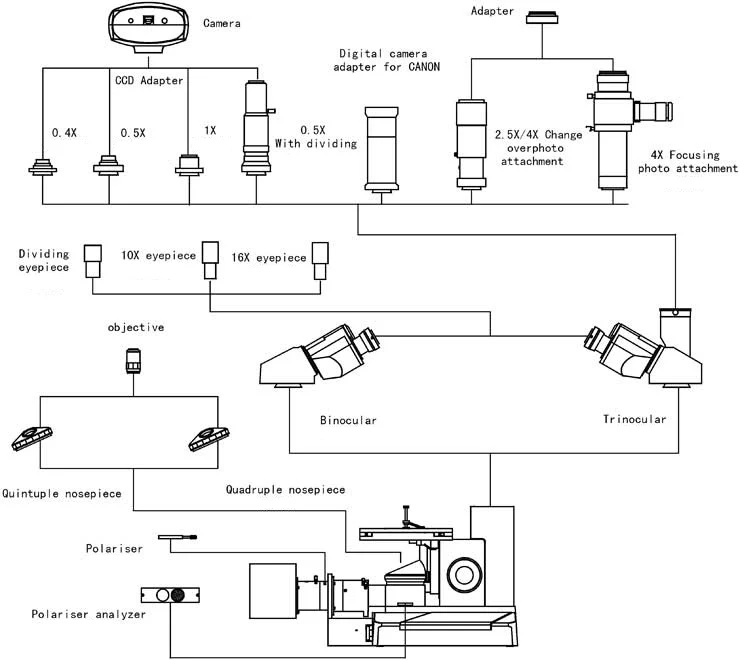 Camera

Adapter

CCD Adapter

Digital camera adapter for CANON

0.4X

0.5X

1X

0.5X With dividing

2.5X/4X Change overphoto attachment

4X Focusing photo attachment

Dividing eyepiece

10X eyepiece

16X eyepiece

objective

Binocular

Trinocular

Quintuple nosepiece

Quadruple nosepiece

Polariser

Polariser analyzer