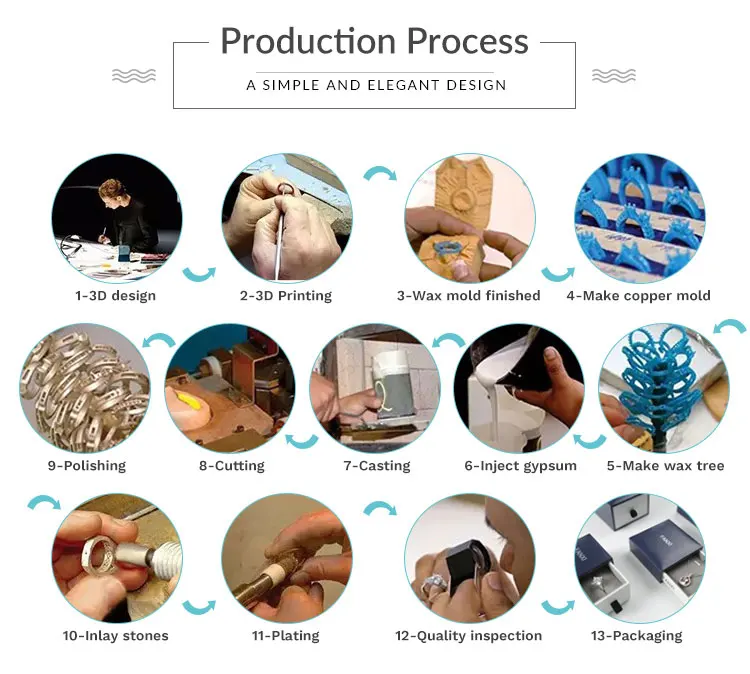 Production Process

A SIMPLE AND ELEGANT DESIGN

1-3D design
2-3D Printing
3-Wax mold finished
4-Make copper mold

9-Polishing
8-Cutting
7-Casting
6-Inject gypsum
5-Make wax tree

10-Inlay stones
11-Plating
12-Quality inspection
13-Packaging