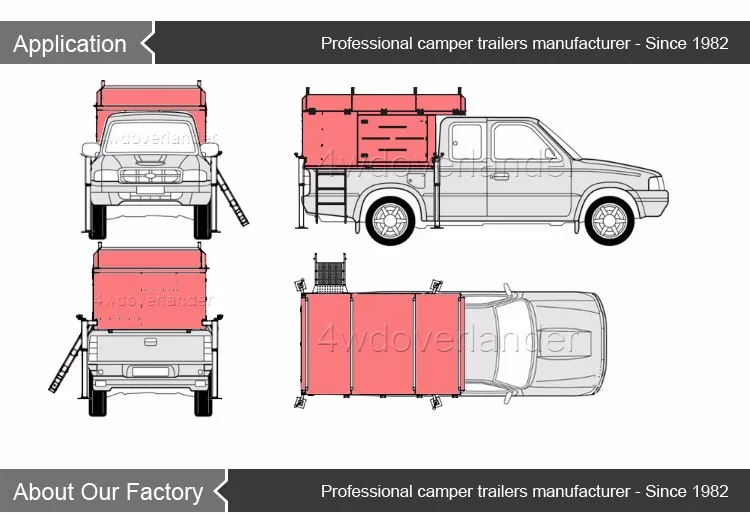 Application

Professional camper trailers manufacturer - Since 1982

4wdoverlander

4wdoverlander

4wdoverlander

4wdoverlander

About Our Factory

Professional camper trailers manufacturer - Since 1982