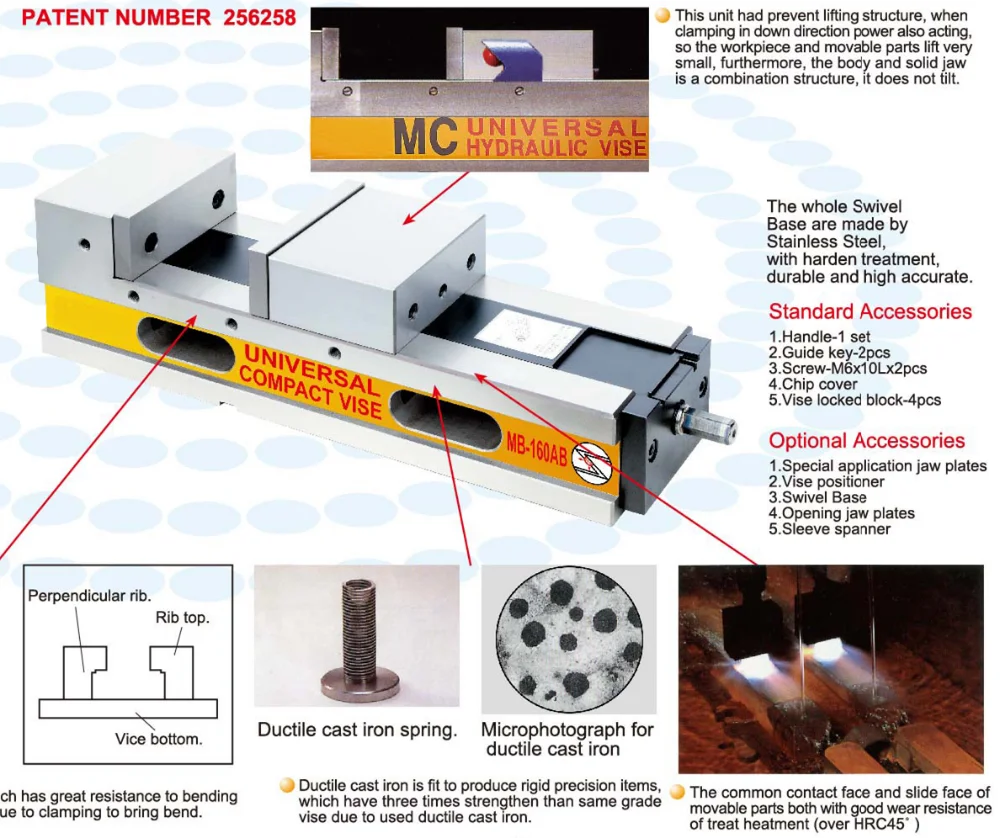 PATENT NUMBER 256258

MC UNIVERSAL HYDRAULIC VISE

This unit had prevent lifting structure, when clamping in down direction power also acting, so the workpiece and movable parts lift very small, furthermore, the body and solid jaw is a combination structure, it does not tilt.

The whole Swivel Base are made by Stainless Steel, with harden treatment, durable and high accurate.

Standard Accessories

1.Handle-1 set
2.Guide key-2pcs
3.Screw-M6x10Lx2pcs
4.Chip cover
5.Vise locked block-4pcs

Optional Accessories

1.Special application jaw plates
2.Vise positioner
3.Swivel Base
4.Opening jaw plates
5.Sleeve spanner

UNIVERSAL COMPACT VISE

MB-160AB

Perpendicular rib.

Rib top.

Vice bottom.

Ductile cast iron spring.

Microphotograph for ductile cast iron

ch has great resistance to bending ue to clamping to bring bend.

Ductile cast iron is fit to produce rigid precision items, which have three times strengthen than same grade vise due to used ductile cast iron.

The common contact face and slide face of movable parts both with good wear resistance of treat heatment (over HRC45° )