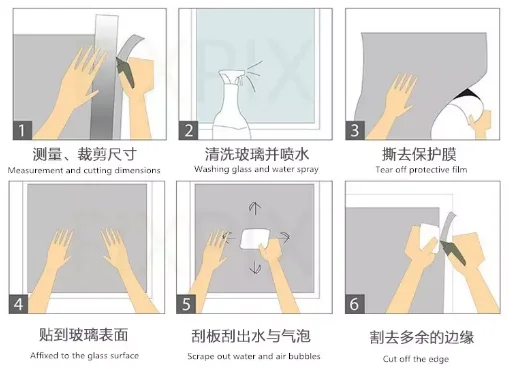 1
测量、裁剪尺寸
Measurement and cutting dimensions

2
清洗玻璃并喷水
Washing glass and water spray

3
撕去保护膜
Tear off protective film

4
贴到玻璃表面
Affixed to the glass surface

5
刮板刮出水与气泡
Scrape out water and air bubbles

6
割去多余的边缘
Cut off the edge