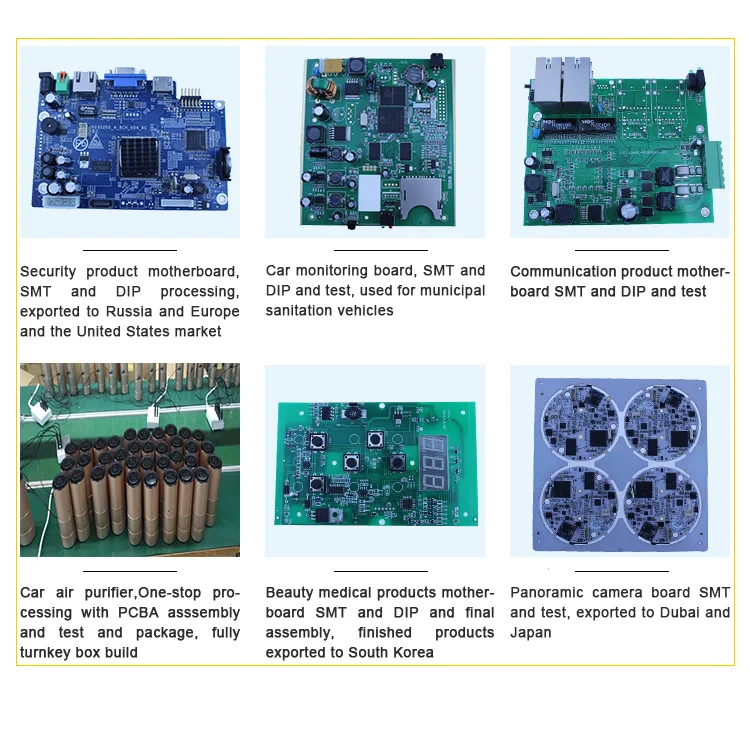 Security product motherboard, SMT and DIP processing, exported to Russia and Europe and the United States market

Car monitoring board, SMT and DIP and test, used for municipal sanitation vehicles

Communication product motherboard SMT and DIP and test

Car air purifier,One-stop processing with PCBA asssembly and test and package, fully turnkey box build

Beauty medical products motherboard SMT and DIP and final assembly, finished products exported to South Korea

Panoramic camera board SMT and test, exported to Dubai and Japan