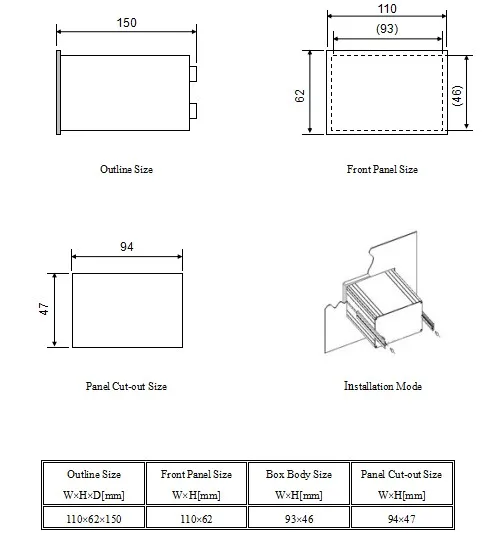 150

Outline Size

110
(93)
62
(46)

Front Panel Size

94
47

Panel Cut-out Size

Installation Mode

| Outline Size W×H×D[mm] | Front Panel Size W×H[mm] | Box Body Size W×H[mm] | Panel Cut-out Size W×H[mm] |
|---|---|---|---|
| 110×62×150 | 110×62 | 93×46 | 94×47 |