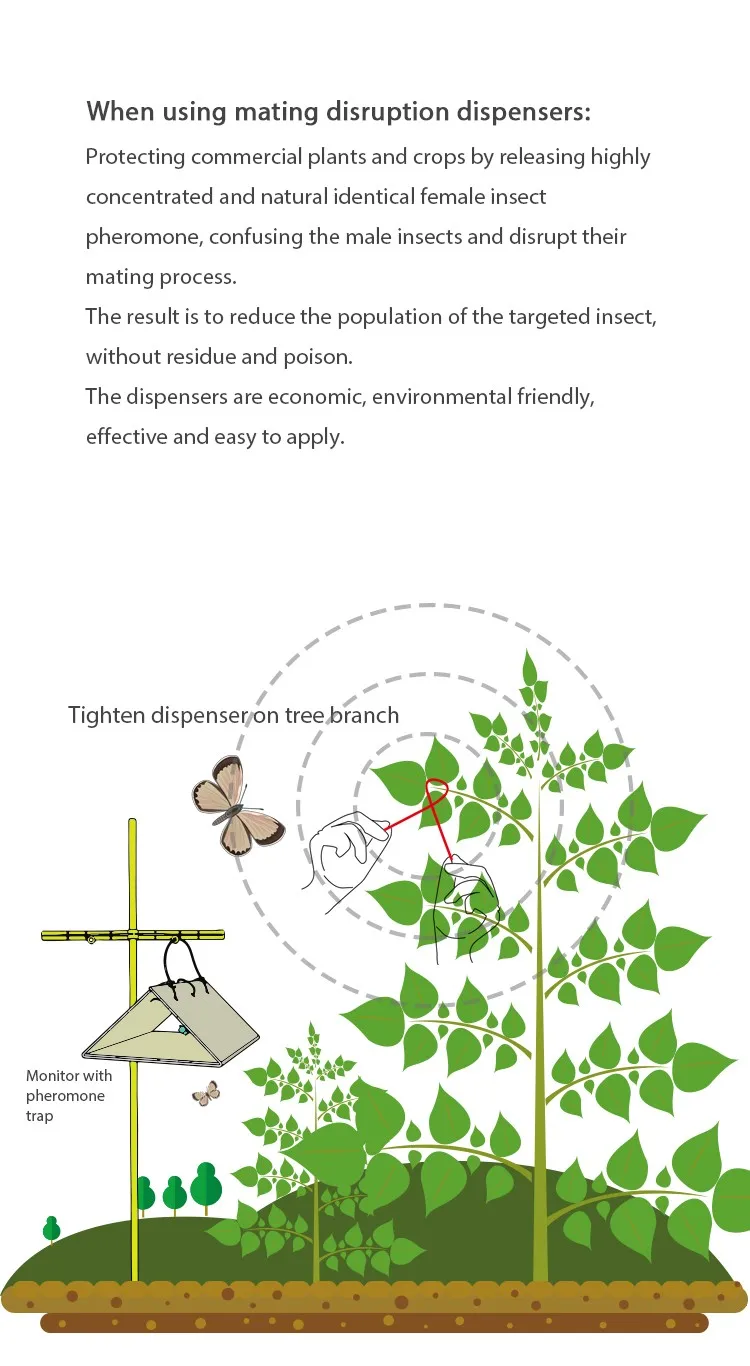 When using mating disruption dispensers:

Protecting commercial plants and crops by releasing highly concentrated and natural identical female insect pheromone, confusing the male insects and disrupt their mating process.
The result is to reduce the population of the targeted insect, without residue and poison.
The dispensers are economic, environmental friendly, effective and easy to apply.

Tighten dispenser on tree branch

Monitor with pheromone trap