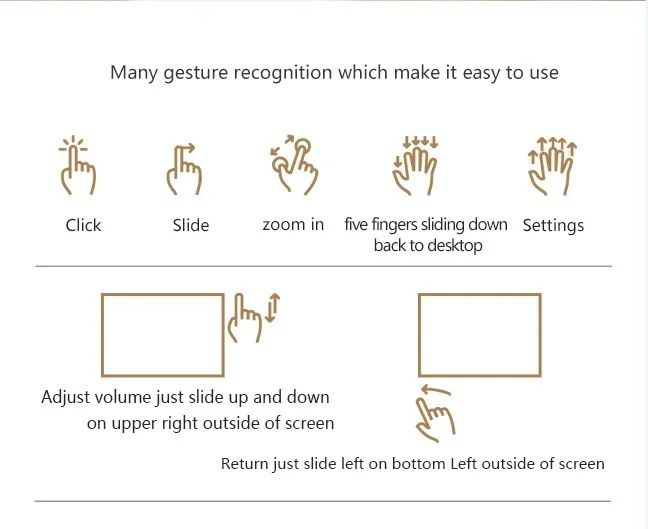 Many gesture recognition which make it easy to use

Click

Slide

zoom in

five fingers sliding down back to desktop

Settings

Adjust volume just slide up and down on upper right outside of screen

Return just slide left on bottom Left outside of screen