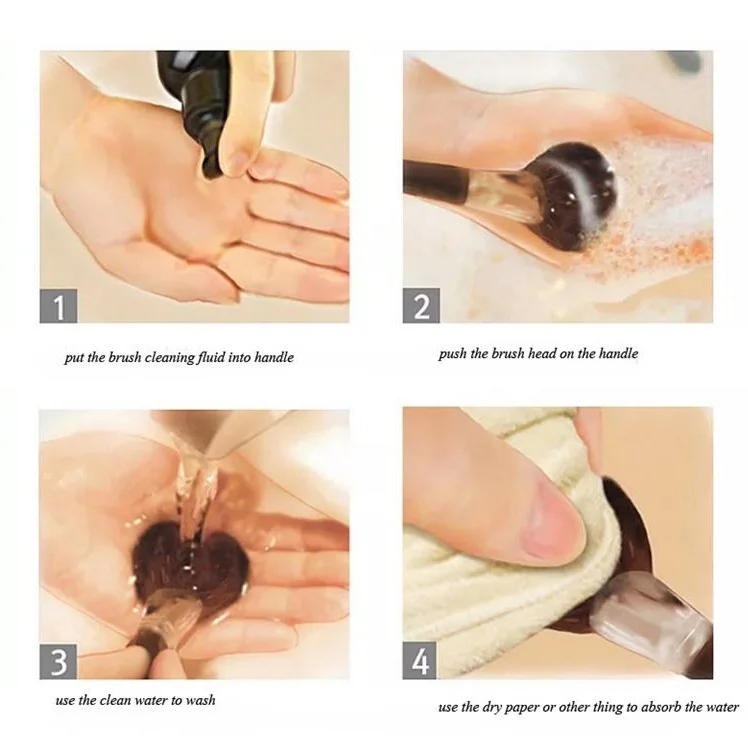 1

put the brush cleaning fluid into handle

2

push the brush head on the handle

3

use the clean water to wash

4

use the dry paper or other thing to absorb the water