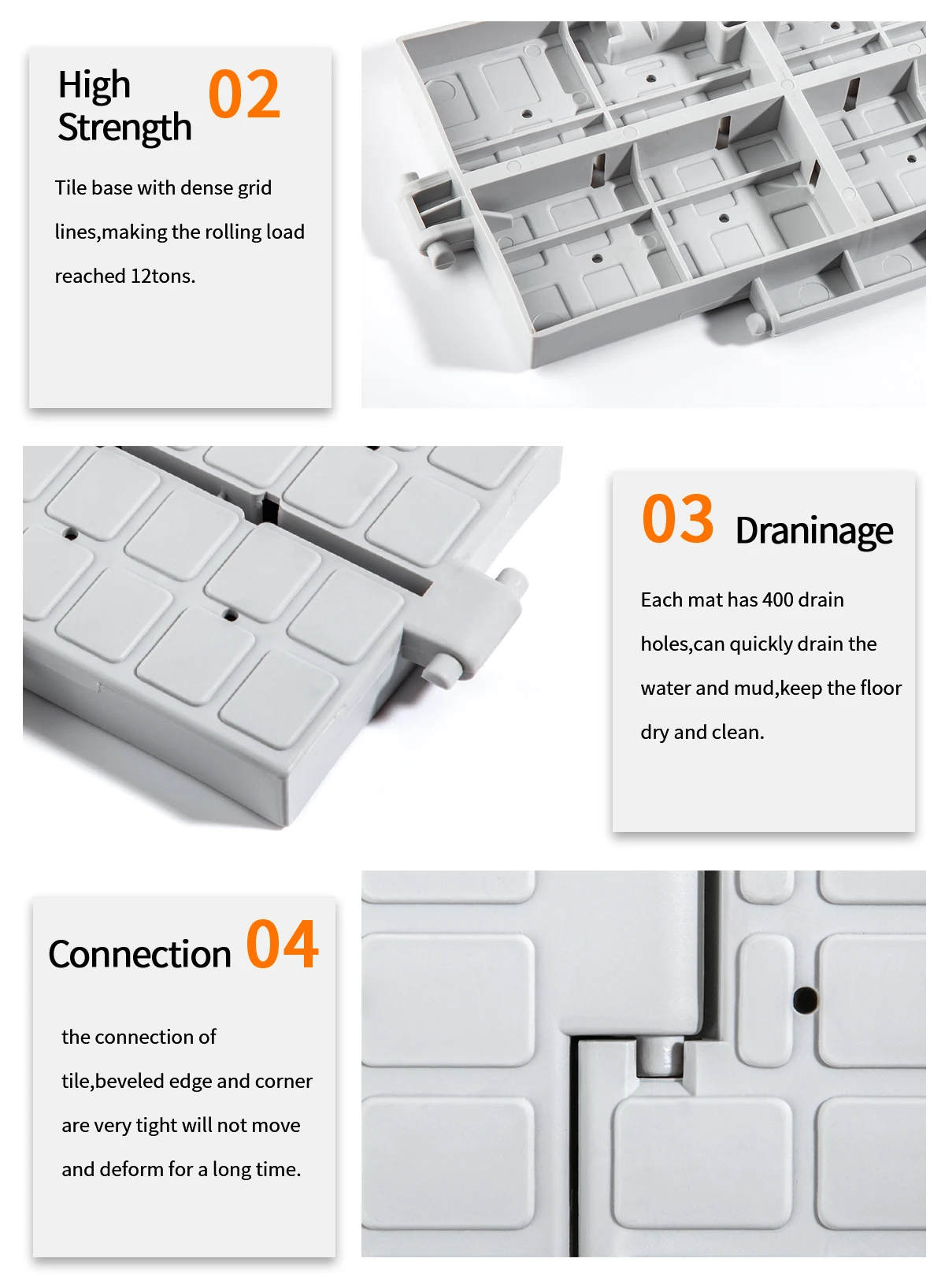 High Strength 02

Tile base with dense grid lines,making the rolling load reached 12tons.

03 Draninage

Each mat has 400 drain holes,can quickly drain the water and mud,keep the floor dry and clean.

Connection 04

the connection of tile,beveled edge and corner are very tight will not move and deform for a long time.