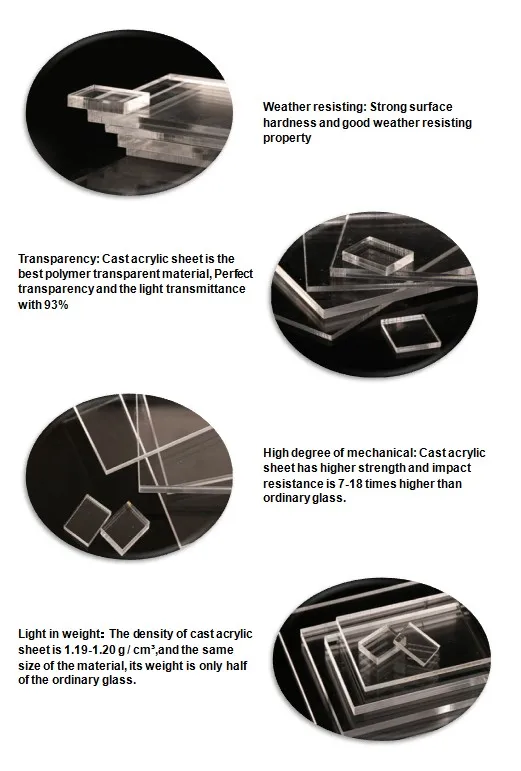 Weather resisting: Strong surface hardness and good weather resisting property

Transparency: Cast acrylic sheet is the best polymer transparent material, Perfect transparency and the light transmittance with 93%

High degree of mechanical: Cast acrylic sheet has higher strength and impact resistance is 7-18 times higher than ordinary glass.

Light in weight: The density of cast acrylic sheet is 1.19-1.20 g / cm³,and the same size of the material, its weight is only half of the ordinary glass.