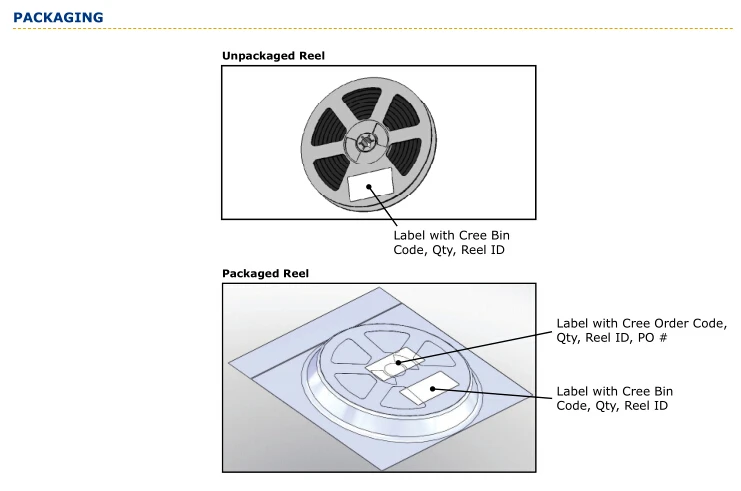 PACKAGING

Unpackaged Reel

Label with Cree Bin Code, Qty, Reel ID

Packaged Reel

Label with Cree Order Code, Qty, Reel ID, PO #

Label with Cree Bin Code, Qty, Reel ID