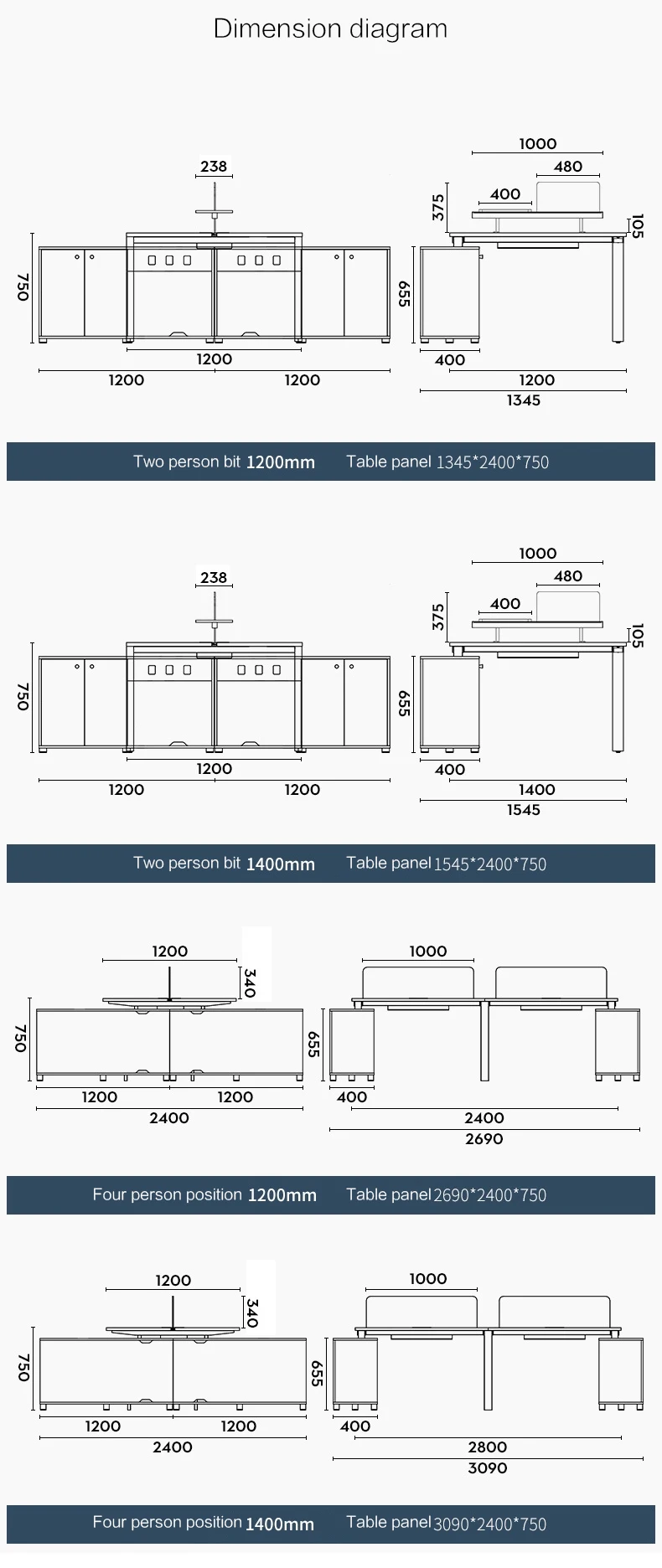 Dimension diagram

238
750
1200
1200
1200
1000
480
400
375
105
655
400
1200
1345

Two person bit 1200mm Table panel 1345*2400*750

238
750
1200
1200
1200
1000
480
400
375
105
655
400
1400
1545

Two person bit 1400mm Table panel 1545*2400*750

1200
340
750
1200
1200
2400
1000
655
400
2400
2690

Four person position 1200mm Table panel 2690*2400*750

1200
340
750
1200
1200
2400
1000
655
400
2800
3090

Four person position 1400mm Table panel 3090*2400*750