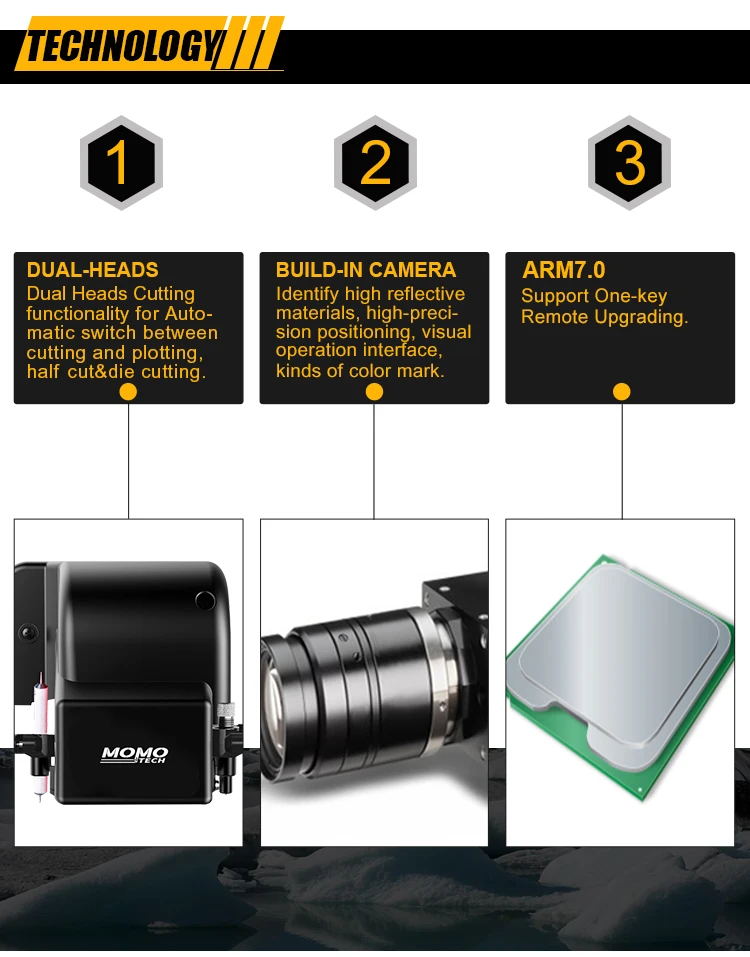 TECHNOLOGY

1

2

3

DUAL-HEADS
Dual Heads Cutting functionality for Automatic switch between cutting and plotting, half cut&die cutting.

BUILD-IN CAMERA
Identify high reflective materials, high-precision positioning, visual operation interface, kinds of color mark.

ARM7.0
Support One-key Remote Upgrading.

MOMO TECH