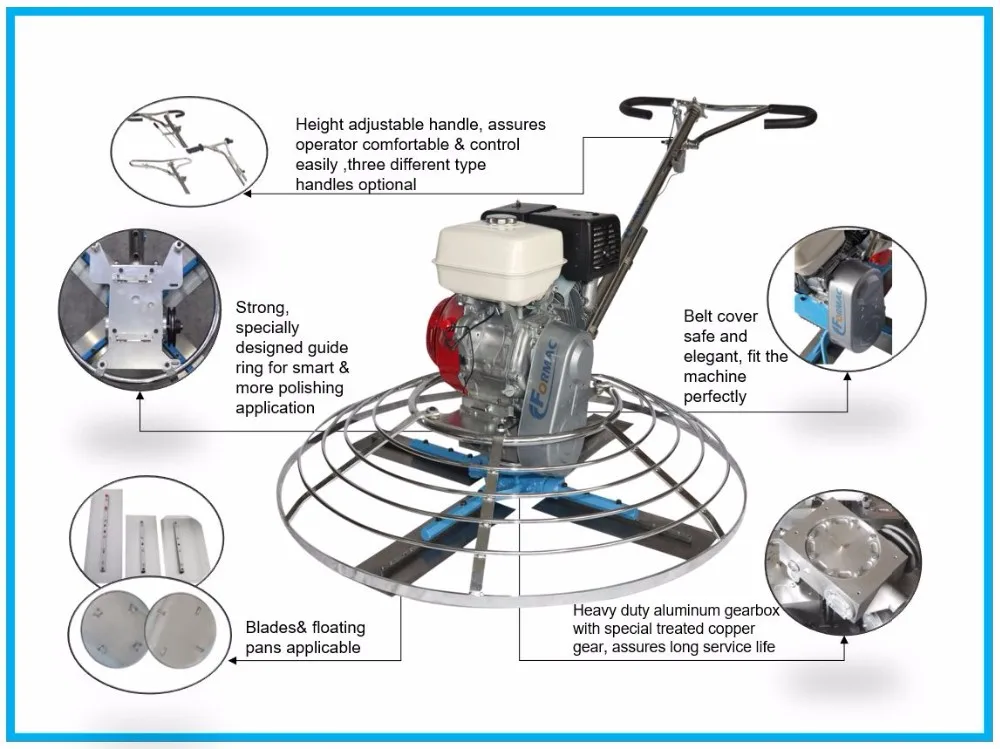 Height adjustable handle, assures operator comfortable & control easily ,three different type handles optional

Strong, specially designed guide ring for smart & more polishing application

Belt cover safe and elegant, fit the machine perfectly

FORMAC

FORMAC

Blades& floating pans applicable

Heavy duty aluminum gearbox with special treated copper gear, assures long service life