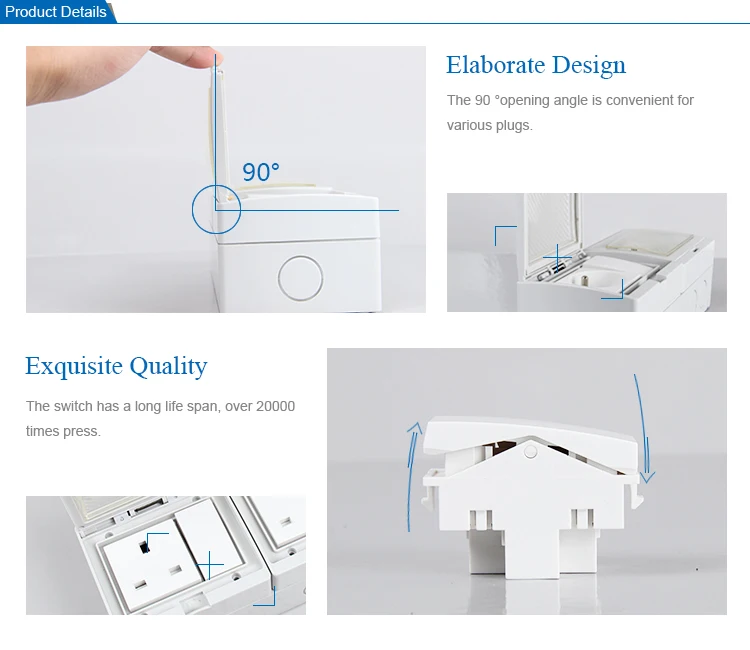 Product Details

90°

Elaborate Design

The 90 °opening angle is convenient for various plugs.

Exquisite Quality

The switch has a long life span, over 20000 times press.