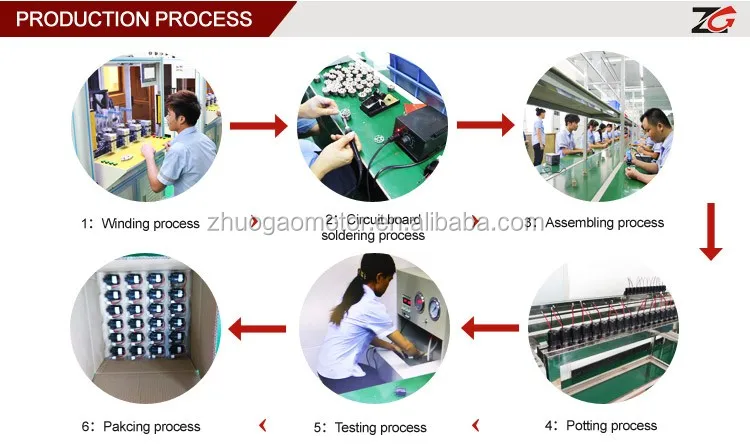 PRODUCTION PROCESS

ZG

1: Winding process

2: Circuit board soldering process

3: Assembling process

zhuogaomotor.en.alibaba.com

6: Pakcing process

5: Testing process

4: Potting process