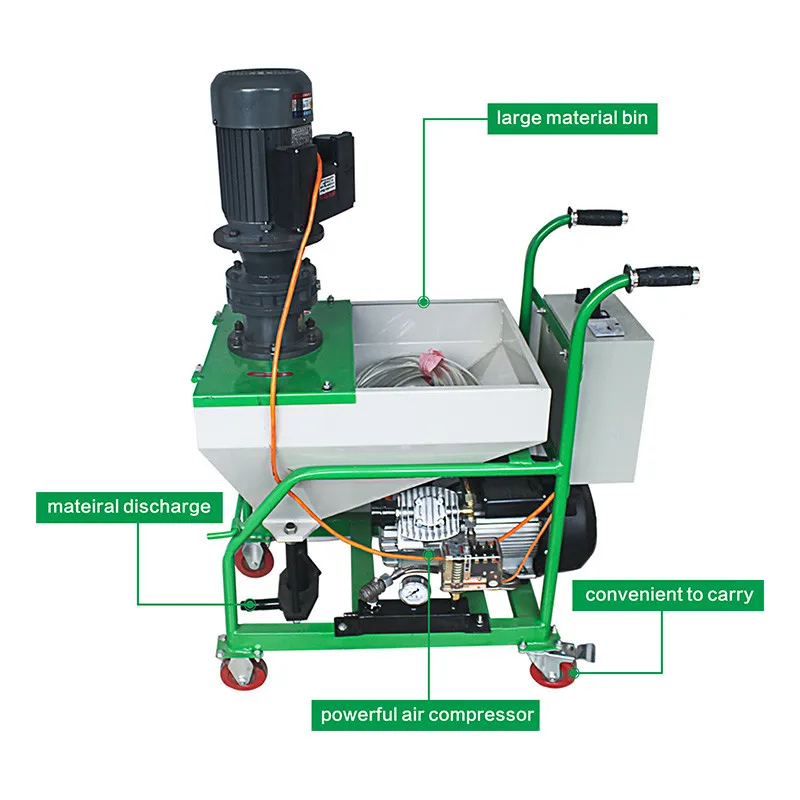 large material bin

mateiral discharge

convenient to carry

powerful air compressor