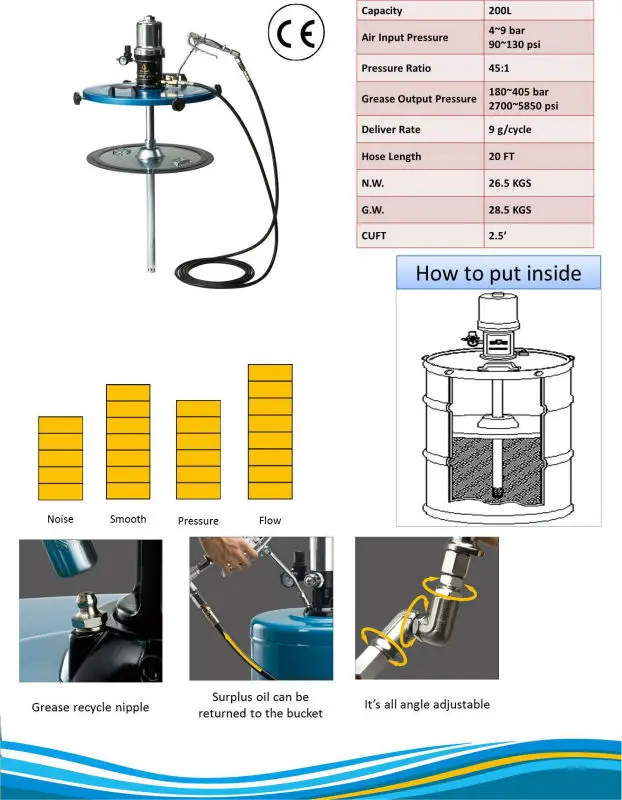 CE

| Capacity | 200L |
|---|---|
| Air Input Pressure | 4~9 bar 90~130 psi |
| Pressure Ratio | 45:1 |
| Grease Output Pressure | 180~405 bar 2700~5850 psi |
| Deliver Rate | 9 g/cycle |
| Hose Length | 20 FT |
| N.W. | 26.5 KGS |
| G.W. | 28.5 KGS |
| CUFT | 2.5' |

How to put inside

Noise
Smooth
Pressure
Flow

Grease recycle nipple

Surplus oil can be returned to the bucket

It's all angle adjustable