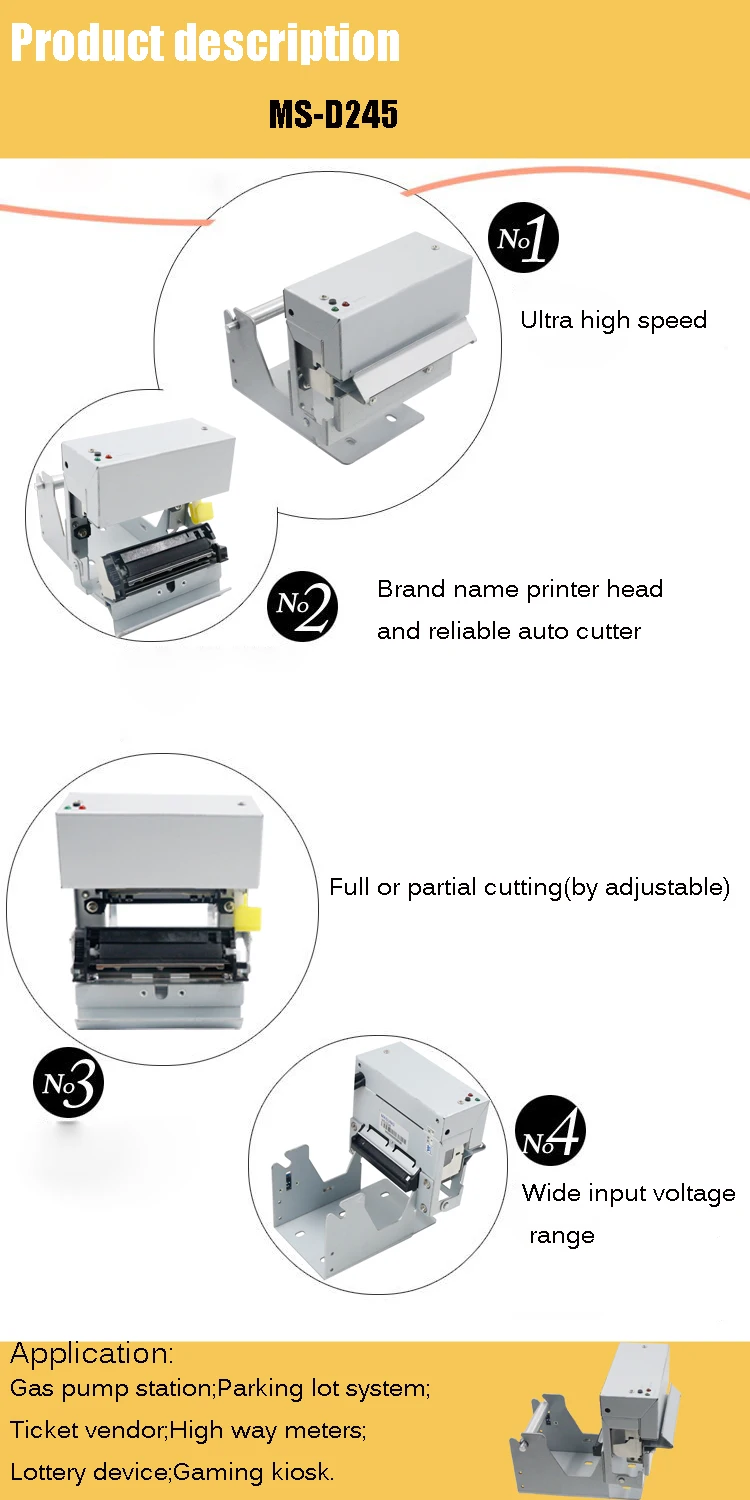 Product description

MS-D245

No1

Ultra high speed

No2

Brand name printer head and reliable auto cutter

Full or partial cutting(by adjustable)

No3

No4

Wide input voltage range

Application:
Gas pump station;Parking lot system;
Ticket vendor;High way meters;
Lottery device;Gaming kiosk.