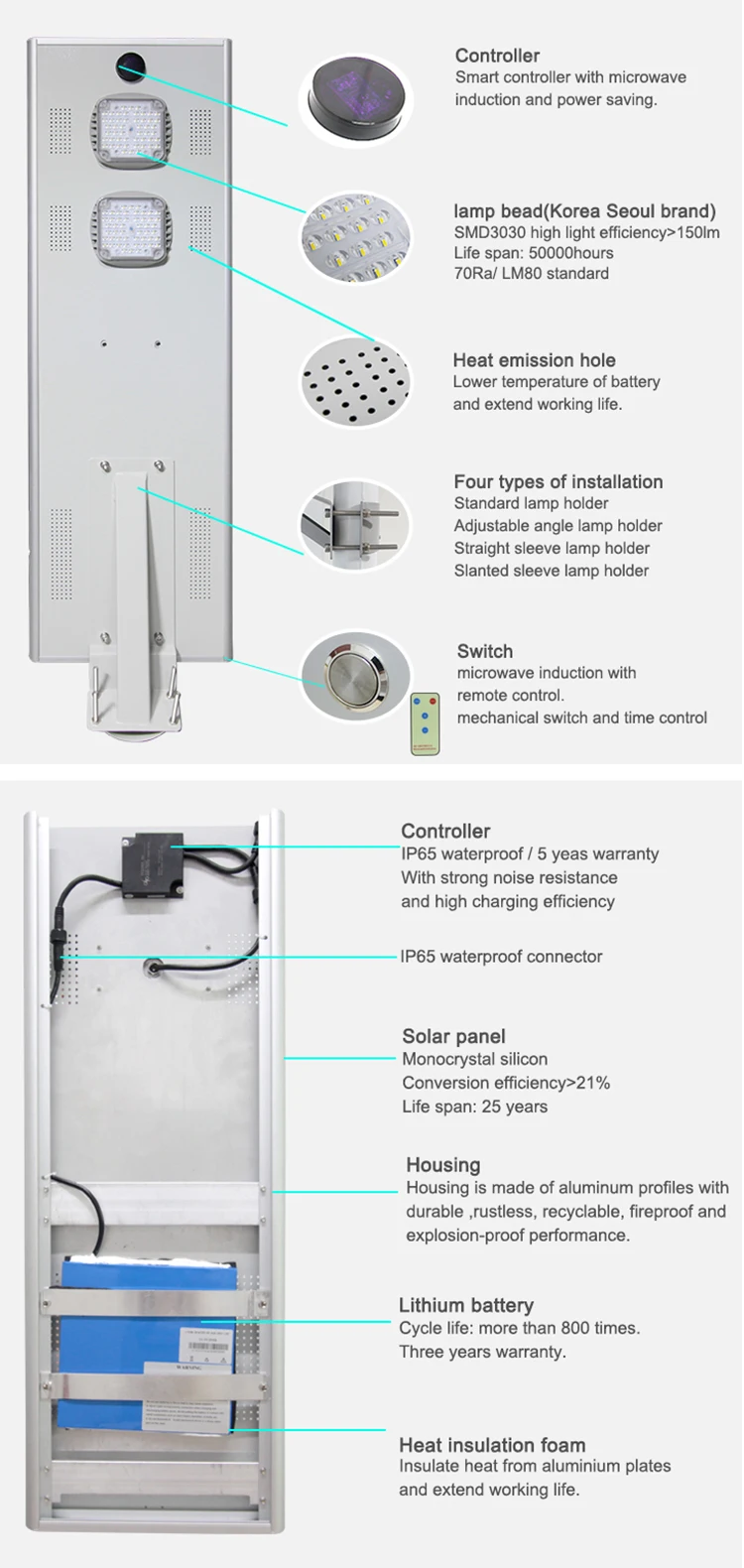 Controller
Smart controller with microwave induction and power saving.

lamp bead(Korea Seoul brand)
SMD3030 high light efficiency>150lm
Life span: 50000hours
70Ra/ LM80 standard

Heat emission hole
Lower temperature of battery and extend working life.

Four types of installation
Standard lamp holder
Adjustable angle lamp holder
Straight sleeve lamp holder
Slanted sleeve lamp holder

Switch
microwave induction with remote control.
mechanical switch and time control

Controller
IP65 waterproof / 5 yeas warranty
With strong noise resistance and high charging efficiency

IP65 waterproof connector

Solar panel
Monocrystal silicon
Conversion efficiency>21%
Life span: 25 years

Housing
Housing is made of aluminum profiles with durable ,rustless, recyclable, fireproof and explosion-proof performance.

Lithium battery
Cycle life: more than 800 times.
Three years warranty.

Heat insulation foam
Insulate heat from aluminium plates and extend working life.