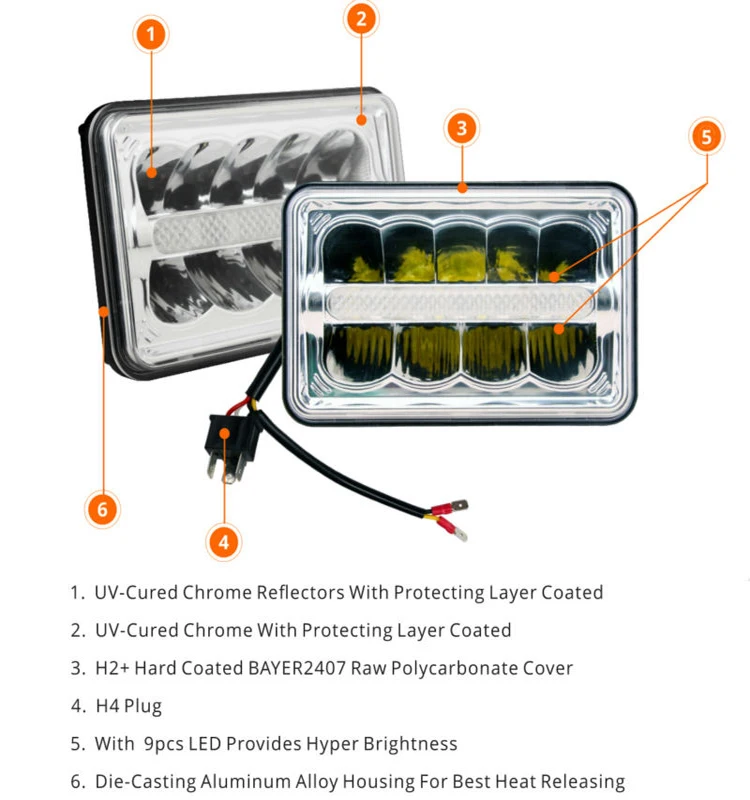 1
2
3
5
6
4

1. UV-Cured Chrome Reflectors With Protecting Layer Coated
2. UV-Cured Chrome With Protecting Layer Coated
3. H2+ Hard Coated BAYER2407 Raw Polycarbonate Cover
4. H4 Plug
5. With 9pcs LED Provides Hyper Brightness
6. Die-Casting Aluminum Alloy Housing For Best Heat Releasing