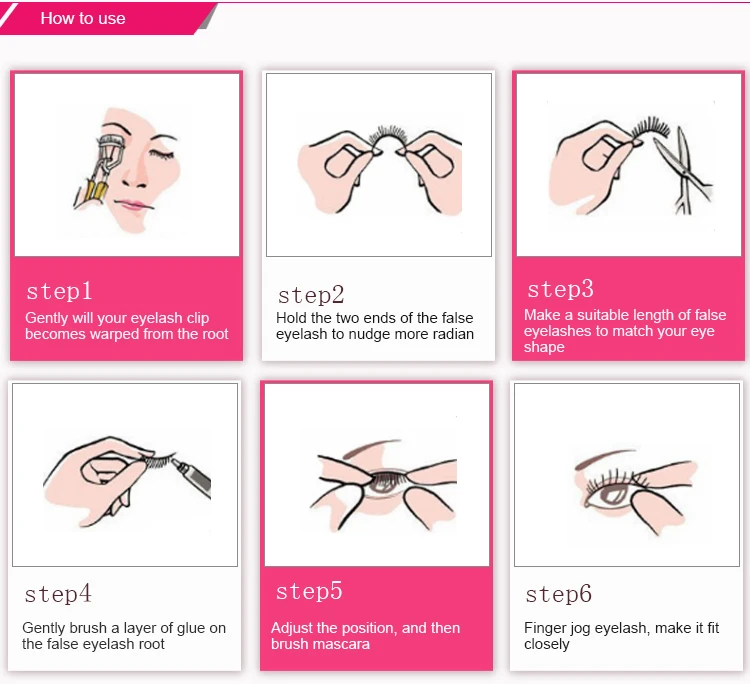 How to use

step1
Gently will your eyelash clip becomes warped from the root

step2
Hold the two ends of the false eyelash to nudge more radian

step3
Make a suitable length of false eyelashes to match your eye shape

step4
Gently brush a layer of glue on the false eyelash root

step5
Adjust the position, and then brush mascara

step6
Finger jog eyelash, make it fit closely