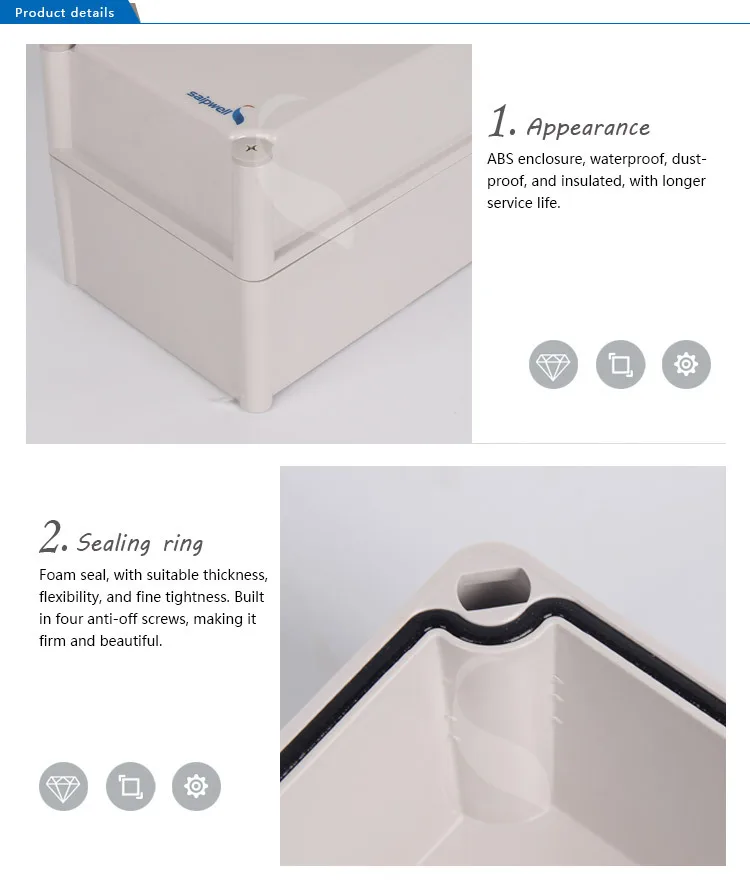 Product details

saipwell

1. Appearance

ABS enclosure, waterproof, dust-proof, and insulated, with longer service life.

2. Sealing ring

Foam seal, with suitable thickness, flexibility, and fine tightness. Built in four anti-off screws, making it firm and beautiful.