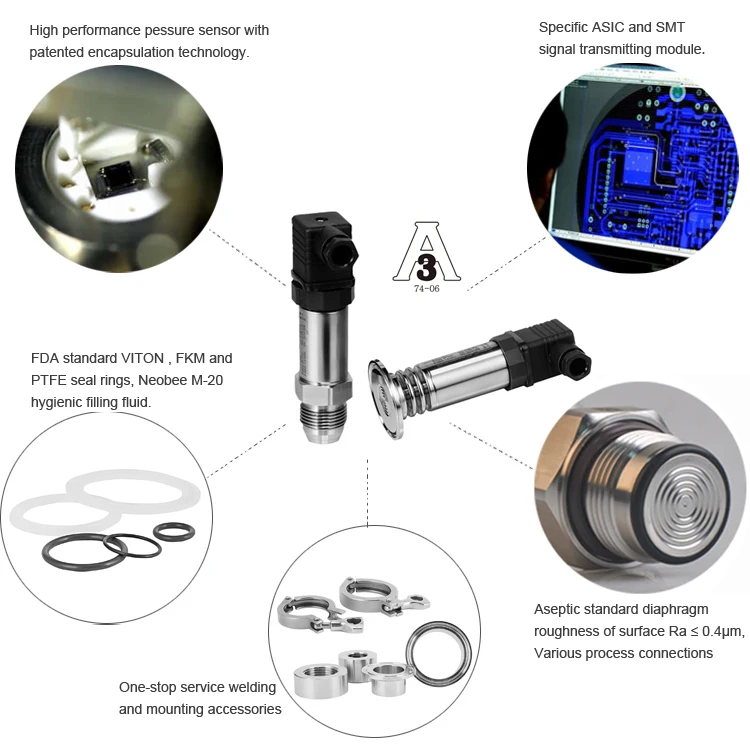 High performance pessure sensor with patented encapsulation technology.

Specific ASIC and SMT signal transmitting module.

A
3
74-06

FDA standard VITON , FKM and PTFE seal rings, Neobee M-20 hygienic filling fluid.

Aseptic standard diaphragm roughness of surface Ra ≤ 0.4μm, Various process connections

One-stop service welding and mounting accessories