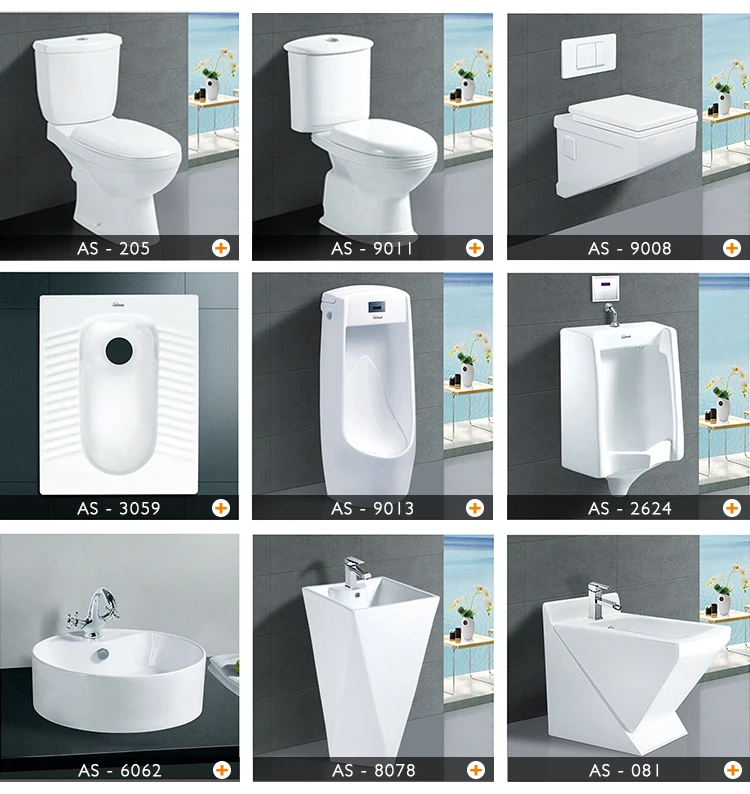 AS - 205

AS - 9011

AS - 9008

AS - 3059

AS - 9013

AS - 2624

AS - 6062

AS - 8078

AS - 081