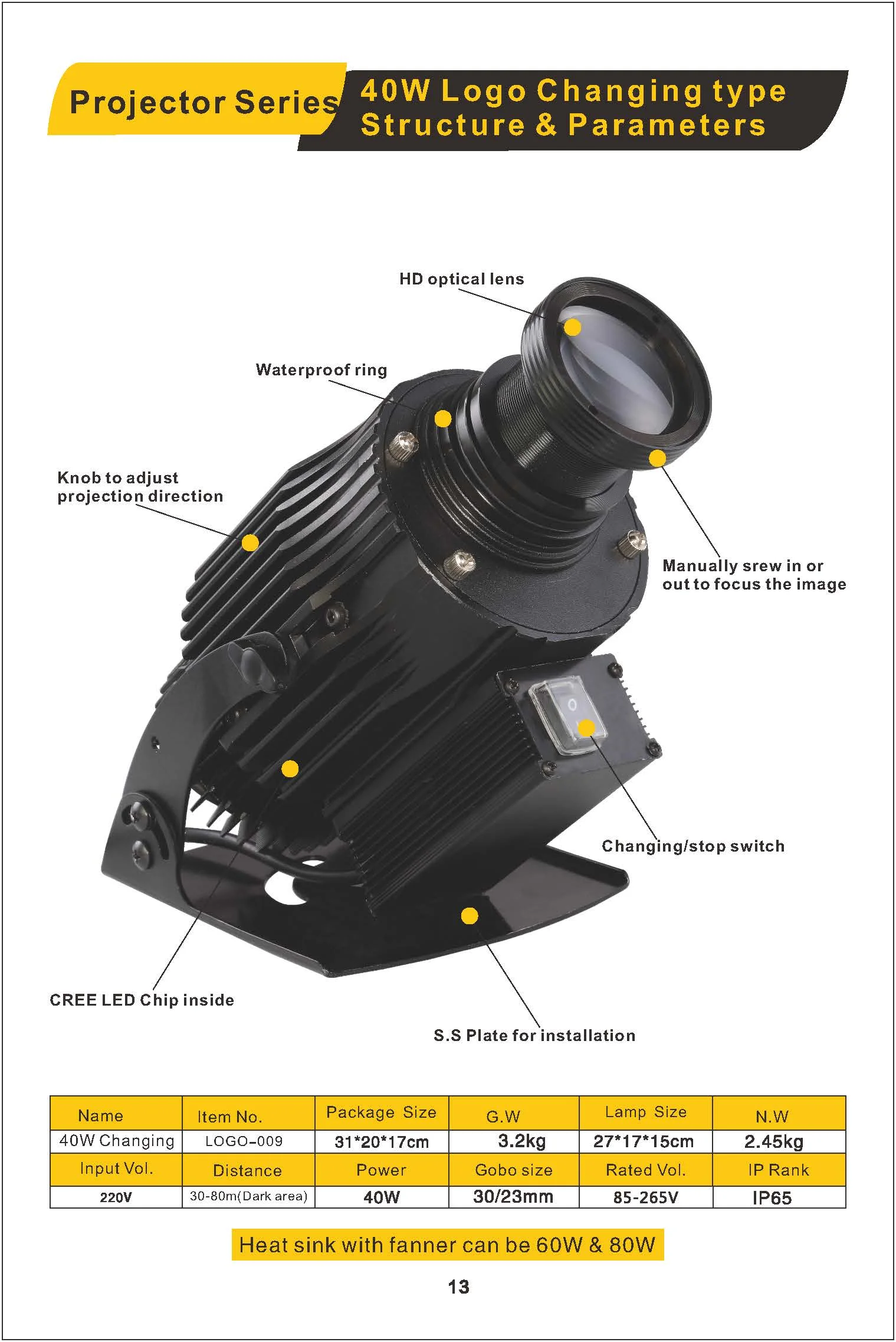 Projector Series

40W Logo Changing type
Structure & Parameters

HD optical lens

Waterproof ring

Knob to adjust projection direction

Manually srew in or out to focus the image

Changing/stop switch

CREE LED Chip inside

S.S Plate for installation

| Name | Item No. | Package Size | G.W | Lamp Size | N.W |
|---|---|---|---|---|---|
| 40W Changing | LOGO-009 | 31\*20\*17cm | 3.2kg | 27\*17\*15cm | 2.45kg |
| Input Vol. | Distance | Power | Gobo size | Rated Vol. | IP Rank |
| 220V | 30-80m(Dark area) | 40W | 30/23mm | 85-265V | IP65 |

Heat sink with fanner can be 60W & 80W

13