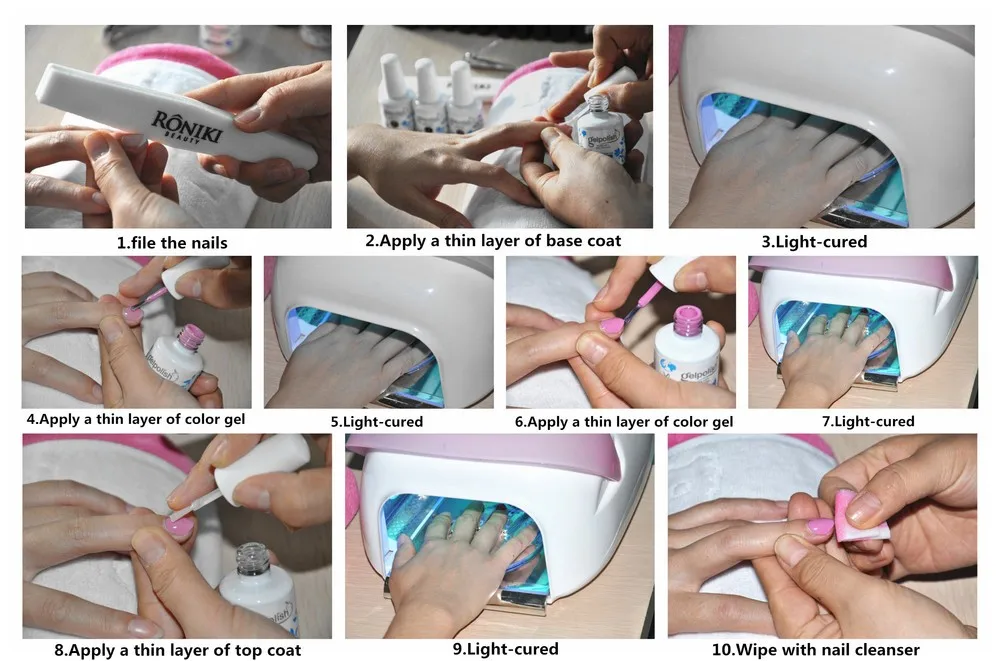 RONIKI
BEAUTY

1.file the nails

gelpolish

2.Apply a thin layer of base coat

3.Light-cured

gelpolish

4.Apply a thin layer of color gel

5.Light-cured

gelpolish

6.Apply a thin layer of color gel

7.Light-cured

8.Apply a thin layer of top coat

9.Light-cured

10.Wipe with nail cleanser