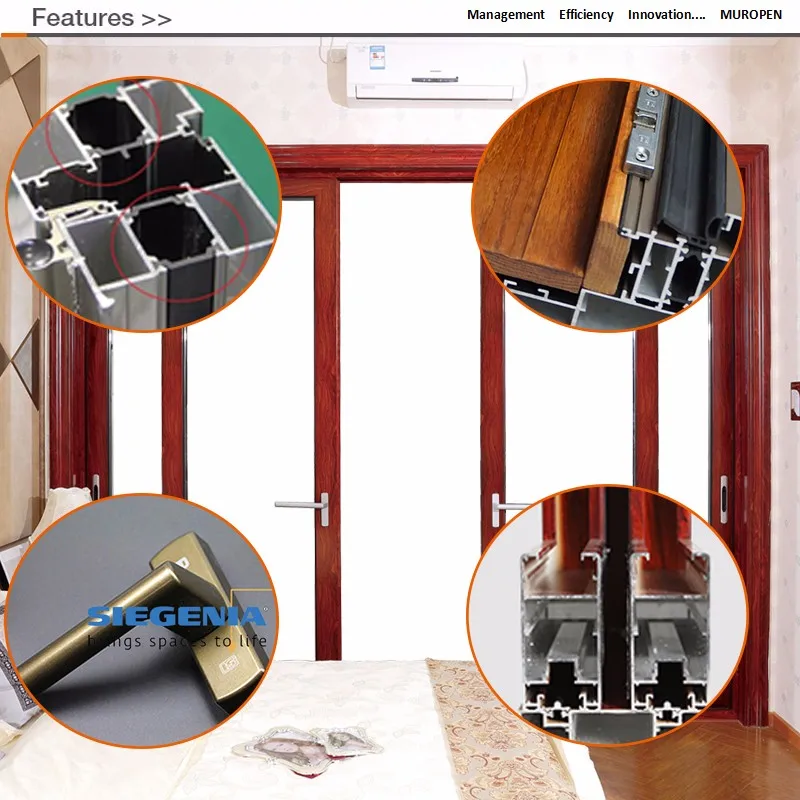 Features >>

Management Efficiency Innovation.... MUROPEN

SIEGENIA
brings spaces to life