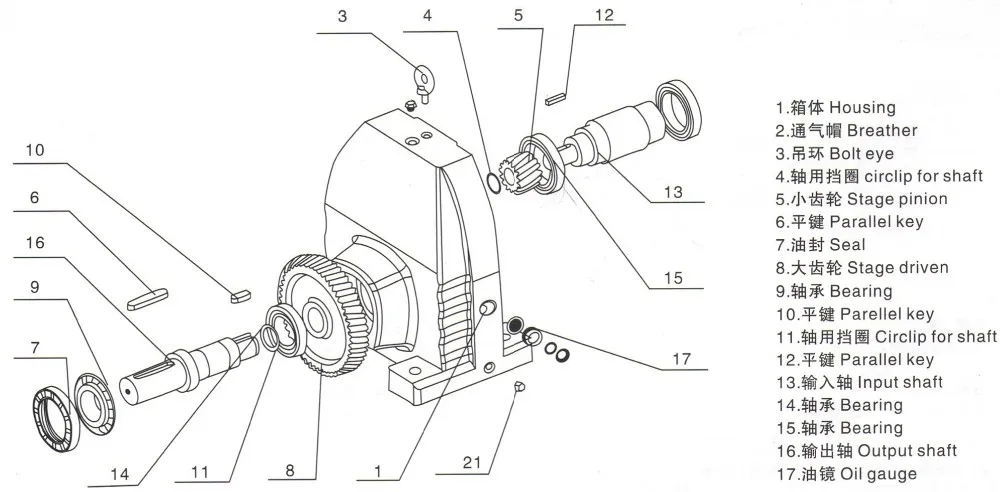 3
4
5
12
10
6
16
9
7
13
15
17
14
11
8
1
21

1.箱体 Housing
2.通气帽 Breather
3.吊环 Bolt eye
4.轴用挡圈 circlip for shaft
5.小齿轮 Stage pinion
6.平键 Parallel key
7.油封 Seal
8.大齿轮 Stage driven
9.轴承 Bearing
10.平键 Parellel key
11.轴用挡圈 Circlip for shaft
12.平键 Parallel key
13.输入轴 Input shaft
14.轴承 Bearing
15.轴承 Bearing
16.输出轴 Output shaft
17.油镜 Oil gauge