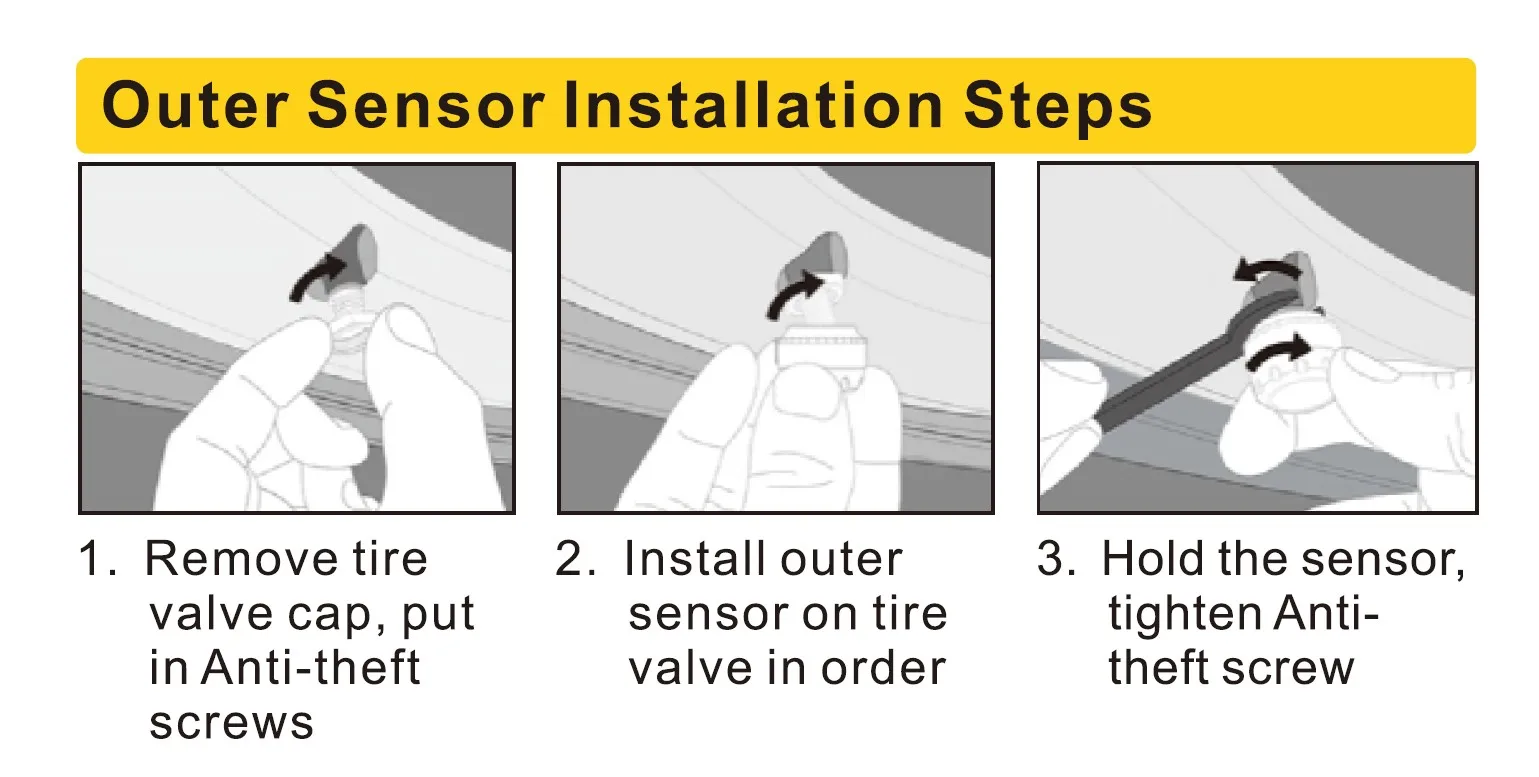 Outer Sensor Installation Steps

1. Remove tire valve cap, put in Anti-theft screws

2. Install outer sensor on tire valve in order

3. Hold the sensor, tighten Anti-theft screw