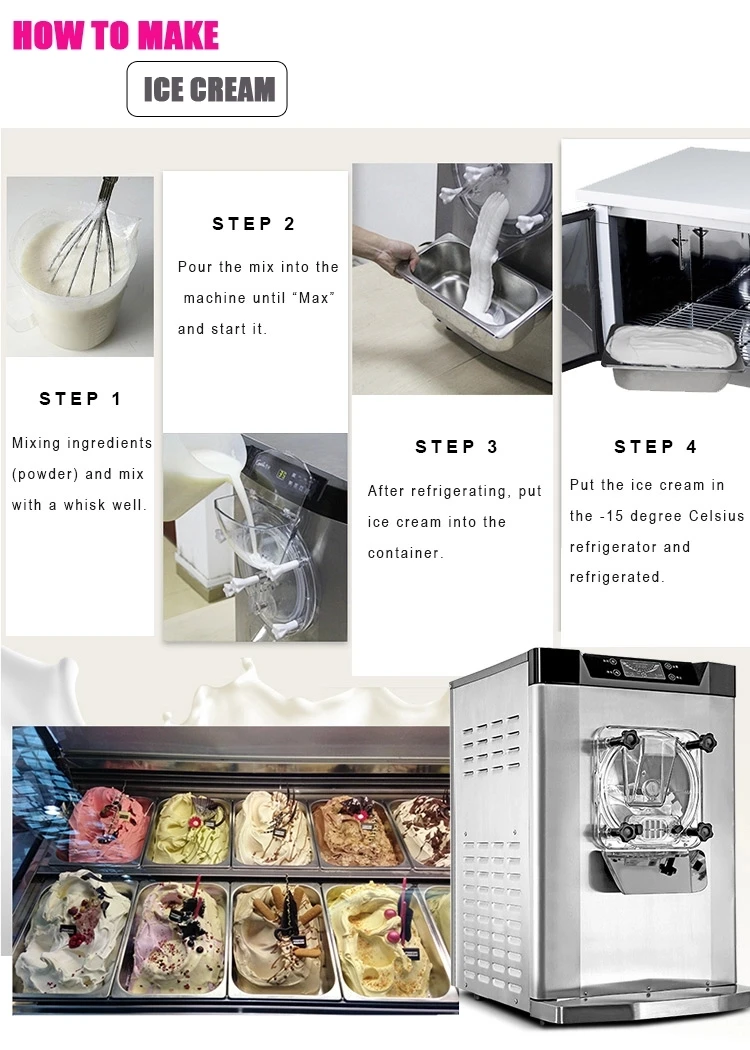 HOW TO MAKE

ICE CREAM

STEP 1

Mixing ingredients (powder) and mix with a whisk well.

STEP 2

Pour the mix into the machine until "Max" and start it.

STEP 3

After refrigerating, put ice cream into the container.

STEP 4

Put the ice cream in the -15 degree Celsius refrigerator and refrigerated.