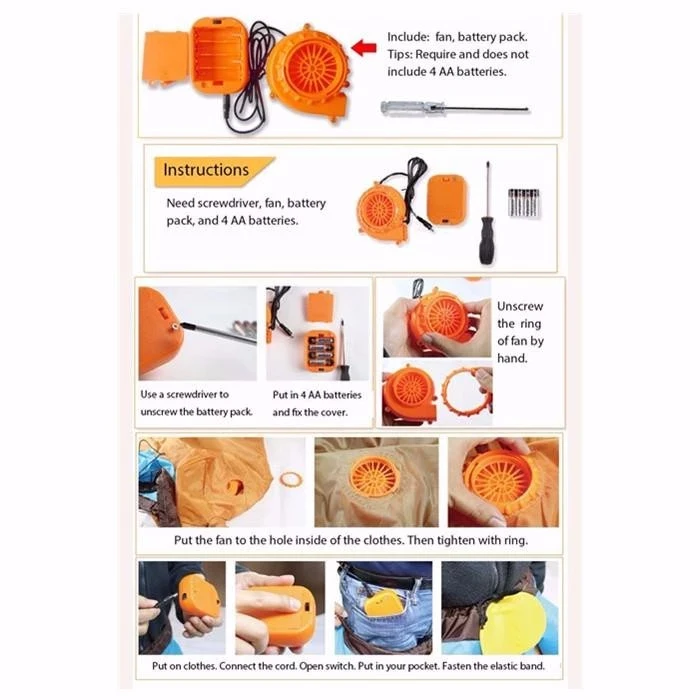 Include: fan, battery pack.
Tips: Require and does not include 4 AA batteries.

Instructions

Need screwdriver, fan, battery pack, and 4 AA batteries.

Use a screwdriver to unscrew the battery pack.

Put in 4 AA batteries and fix the cover.

Unscrew the ring of fan by hand.

Put the fan to the hole inside of the clothes. Then tighten with ring.

Put on clothes. Connect the cord. Open switch. Put in your pocket. Fasten the elastic band.