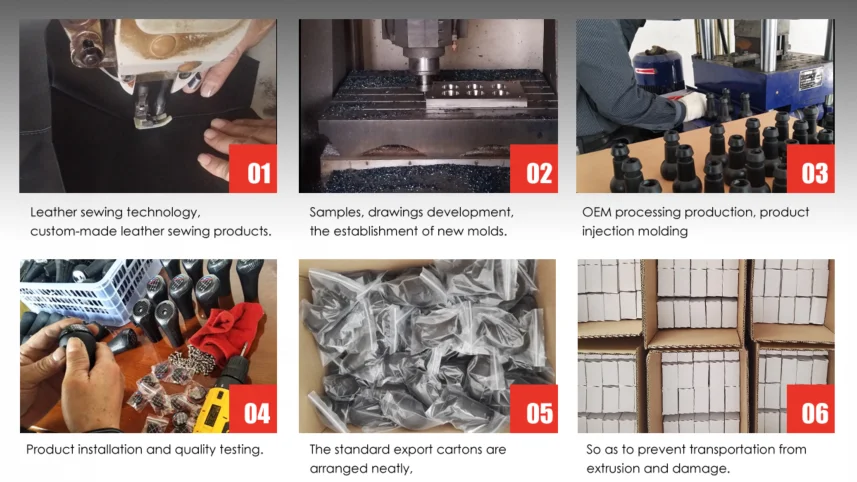 01

Leather sewing technology, custom-made leather sewing products.

02

Samples, drawings development, the establishment of new molds.

03

OEM processing production, product injection molding

04

Product installation and quality testing.

05

The standard export cartons are arranged neatly,

06

So as to prevent transportation from extrusion and damage.