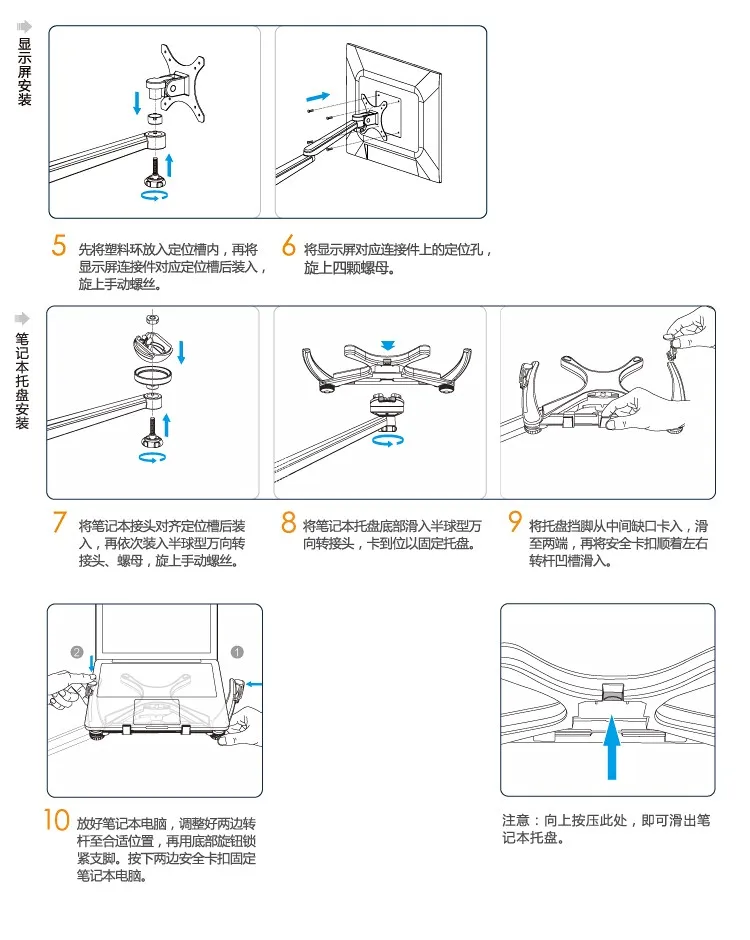 显示屏安装

5 先将塑料环放入定位槽内，再将显示屏连接件对应定位槽后装入，旋上手动螺丝。

6 将显示屏对应连接件上的定位孔，旋上四颗螺母。

笔记本托盘安装

7 将笔记本接头对齐定位槽后装入，再依次装入半球型万向转接头、螺母，旋上手动螺丝。

8 将笔记本托盘底部滑入半球型万向转接头，卡到位以固定托盘。

9 将托盘挡脚从中间缺口卡入，滑至两端，再将安全卡扣顺着左右转杆凹槽滑入。

2
1

10 放好笔记本电脑，调整好两边转杆至合适位置，再用底部旋钮锁紧支脚。按下两边安全卡扣固定笔记本电脑。

注意：向上按压此处，即可滑出笔记本托盘。