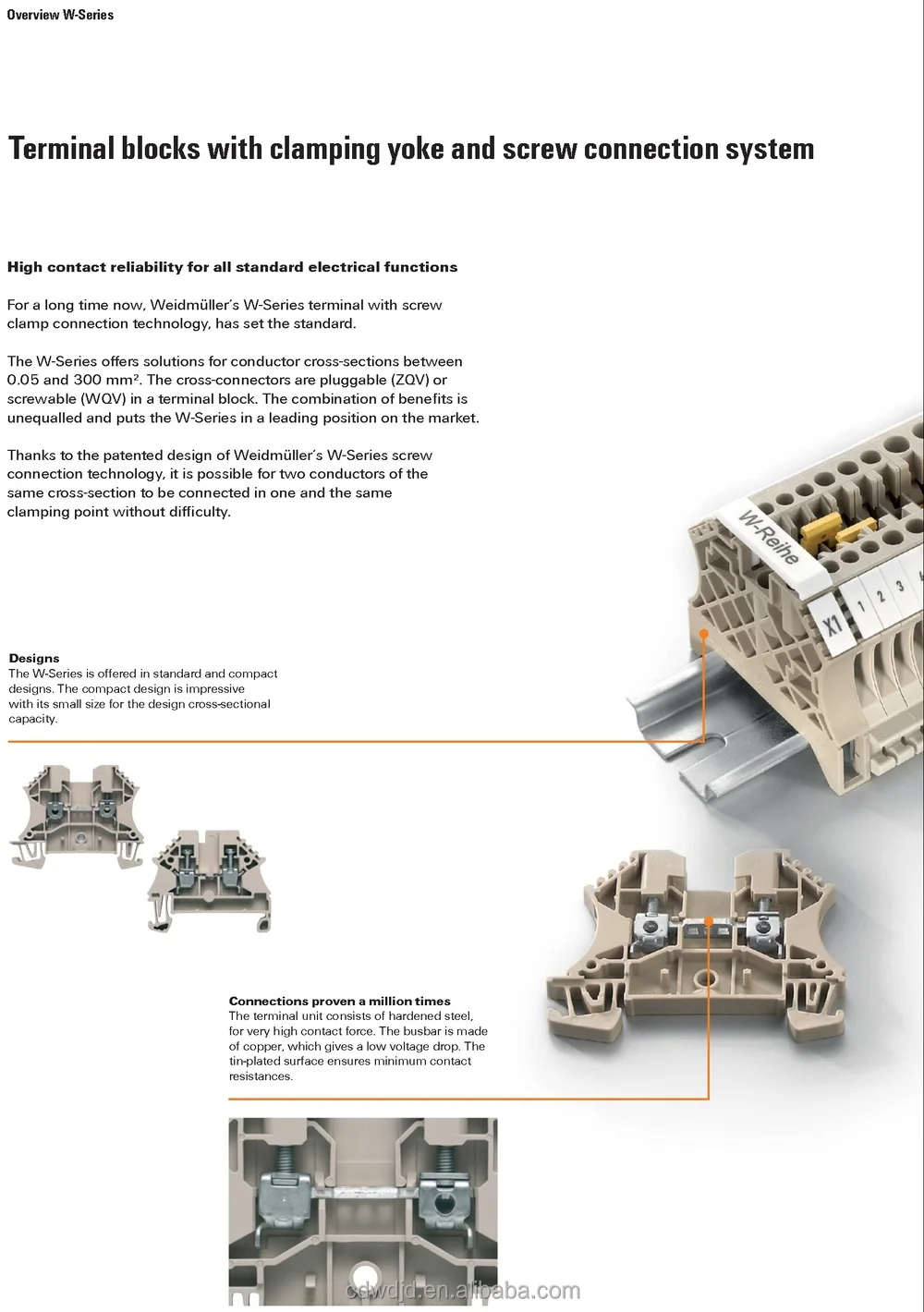 Overview W-Series

Terminal blocks with clamping yoke and screw connection system

High contact reliability for all standard electrical functions

For a long time now, Weidmüller's W-Series terminal with screw clamp connection technology, has set the standard.

The W-Series offers solutions for conductor cross-sections between 0.05 and 300 mm². The cross-connectors are pluggable (ZQV) or screwable (WQV) in a terminal block. The combination of benefits is unequalled and puts the W-Series in a leading position on the market.

Thanks to the patented design of Weidmüller's W-Series screw connection technology, it is possible for two conductors of the same cross-section to be connected in one and the same clamping point without difficulty.

W-Reihe

X1 1 2 3

Designs
The W-Series is offered in standard and compact designs. The compact design is impressive with its small size for the design cross-sectional capacity.

Connections proven a million times
The terminal unit consists of hardened steel, for very high contact force. The busbar is made of copper, which gives a low voltage drop. The tin-plated surface ensures minimum contact resistances.

cdwdjd.en.alibaba.com