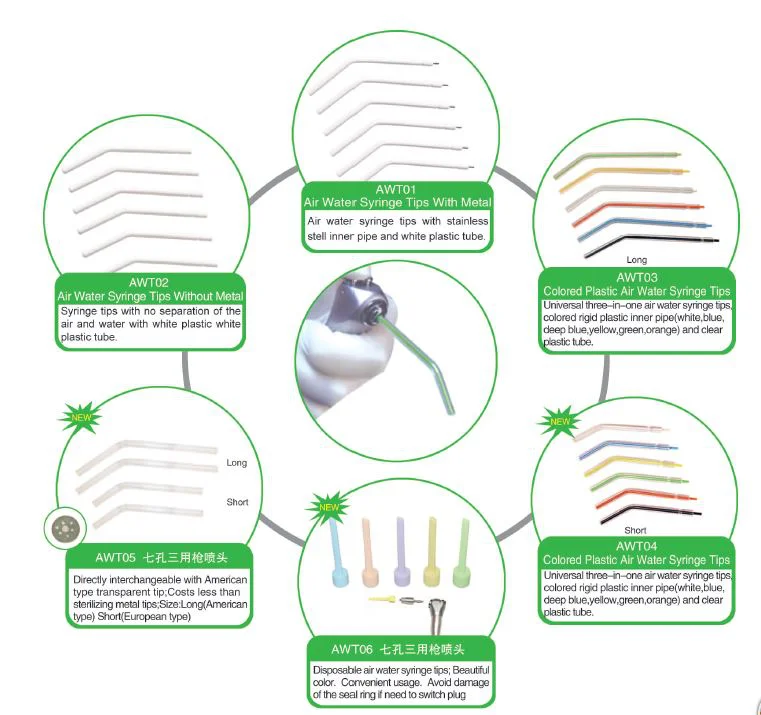 AWT01
Air Water Syringe Tips With Metal

Air water syringe tips with stainless stell inner pipe and white plastic tube.

AWT02
Air Water Syringe Tips Without Metal

Syringe tips with no separation of the air and water with white plastic white plastic tube.

Long

AWT03
Colored Plastic Air Water Syringe Tips

Universal three-in-one air water syringe tips, colored rigid plastic inner pipe(white,blue, deep blue,yellow,green,orange) and clear plastic tube.

NEW

Long

Short

AWT05 七孔三用枪喷头

Directly interchangeable with American type transparent tip;Costs less than sterilizing metal tips;Size:Long(American type) Short(European type)

NEW

Short

AWT04
Colored Plastic Air Water Syringe Tips

Universal three-in-one air water syringe tips, colored rigid plastic inner pipe(white,blue, deep blue,yellow,green,orange) and clear plastic tube.

NEW

AWT06 七孔三用枪喷头

Disposable air water syringe tips; Beautiful color. Convenient usage. Avoid damage of the seal ring if need to switch plug