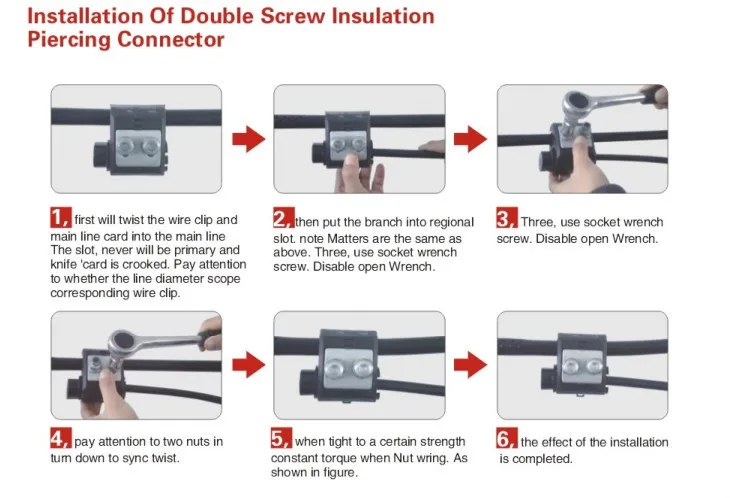 Installation Of Double Screw Insulation Piercing Connector

1, first will twist the wire clip and main line card into the main line The slot, never will be primary and knife 'card is crooked. Pay attention to whether the line diameter scope corresponding wire clip.

2, then put the branch into regional slot. note Matters are the same as above. Three, use socket wrench screw. Disable open Wrench.

3, Three, use socket wrench screw. Disable open Wrench.

4, pay attention to two nuts in turn down to sync twist.

5, when tight to a certain strength constant torque when Nut wring. As shown in figure.

6, the effect of the installation is completed.