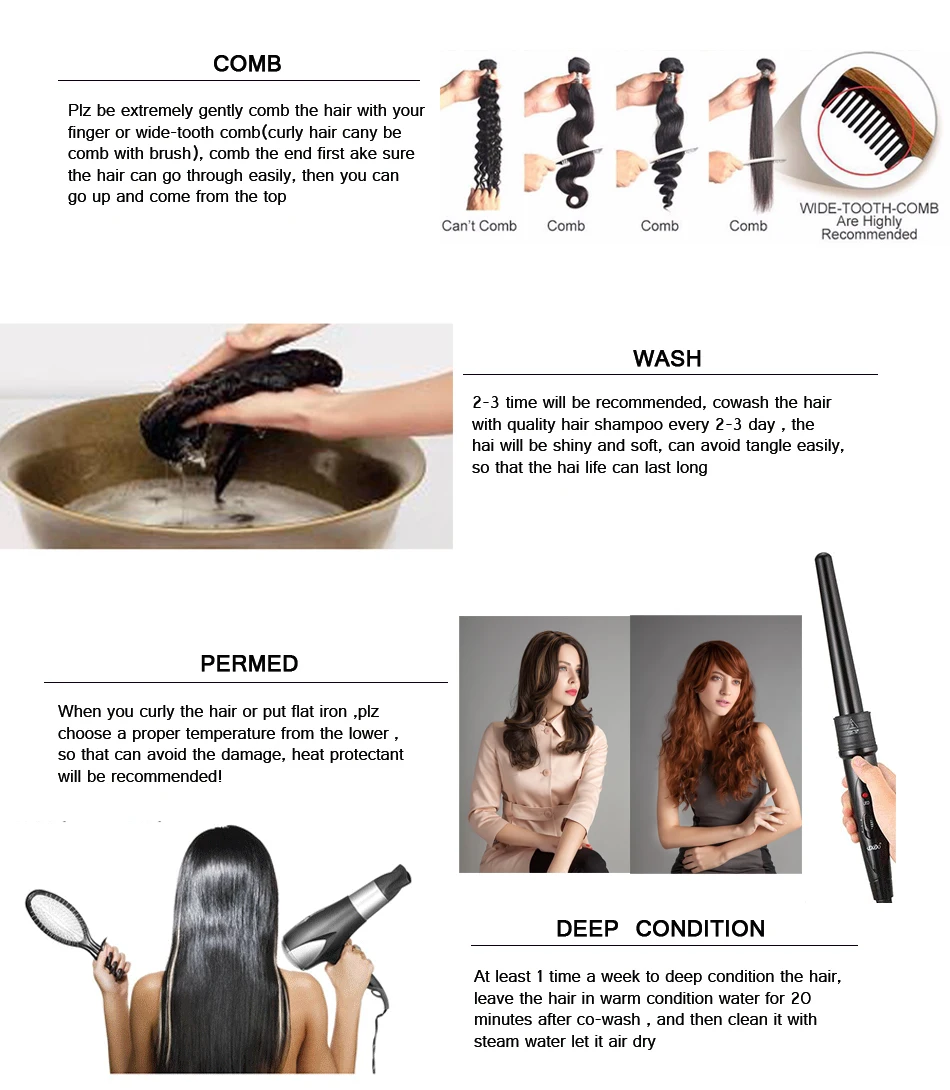 COMB

Plz be extremely gently comb the hair with your finger or wide-tooth comb(curly hair cany be comb with brush), comb the end first ake sure the hair can go through easily, then you can go up and come from the top

Can't Comb
Comb
Comb
Comb
WIDE-TOOTH-COMB Are Highly Recommended

WASH

2-3 time will be recommended, cowash the hair with quality hair shampoo every 2-3 day , the hai will be shiny and soft, can avoid tangle easily, so that the hai life can last long

PERMED

When you curly the hair or put flat iron ,plz choose a proper temperature from the lower , so that can avoid the damage, heat protectant will be recommended!

DEEP CONDITION

At least 1 time a week to deep condition the hair, leave the hair in warm condition water for 20 minutes after co-wash , and then clean it with steam water let it air dry