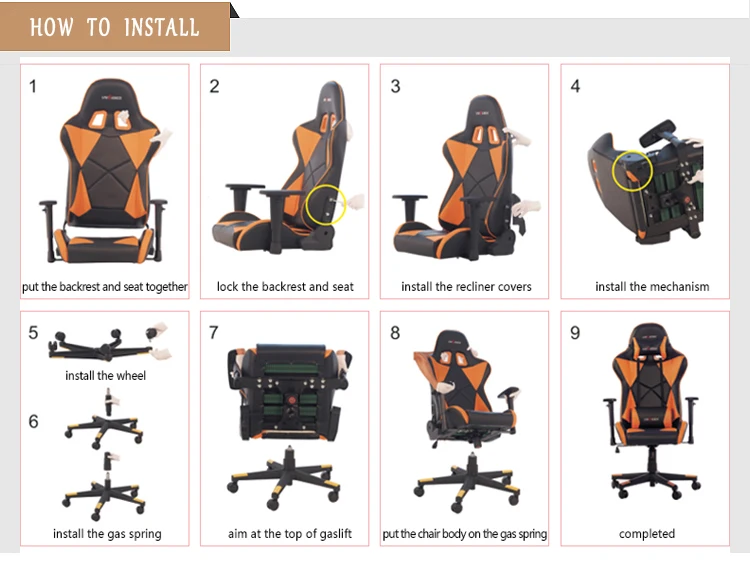 HOW TO INSTALL

1
put the backrest and seat together

2
lock the backrest and seat

3
install the recliner covers

4
install the mechanism

5
install the wheel

6
install the gas spring

7
aim at the top of gaslift

8
put the chair body on the gas spring

9
completed