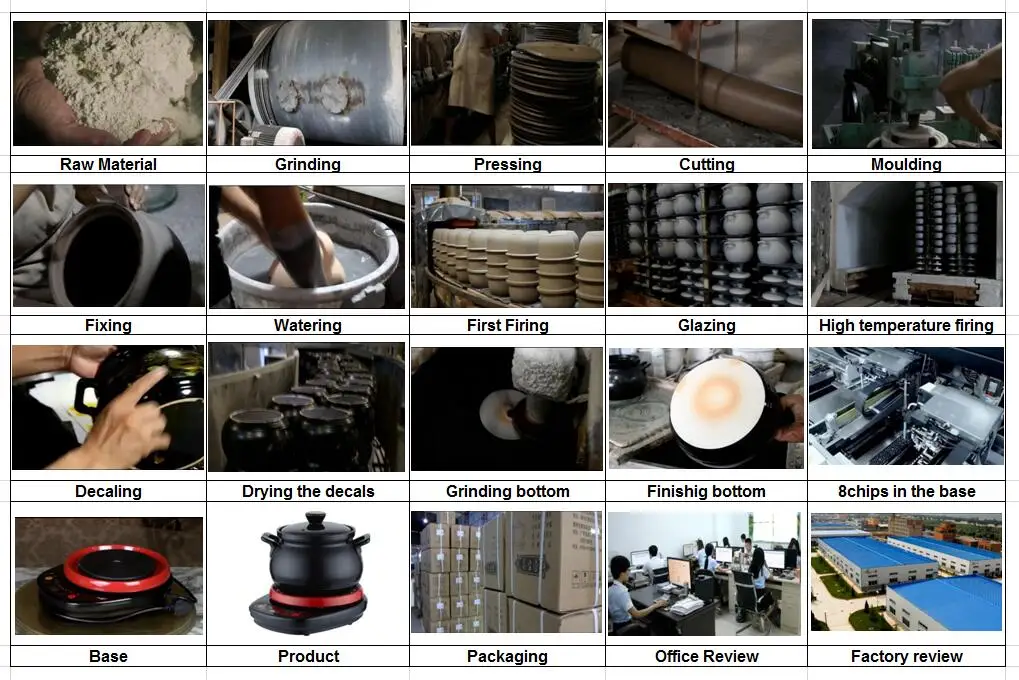 | Raw Material | Grinding | Pressing | Cutting | Moulding |
|---|---|---|---|---|
| Fixing | Watering | First Firing | Glazing | High temperature firing |
| Decaling | Drying the decals | Grinding bottom | Finishig bottom | 8chips in the base |
| Base | Product | Packaging | Office Review | Factory review |