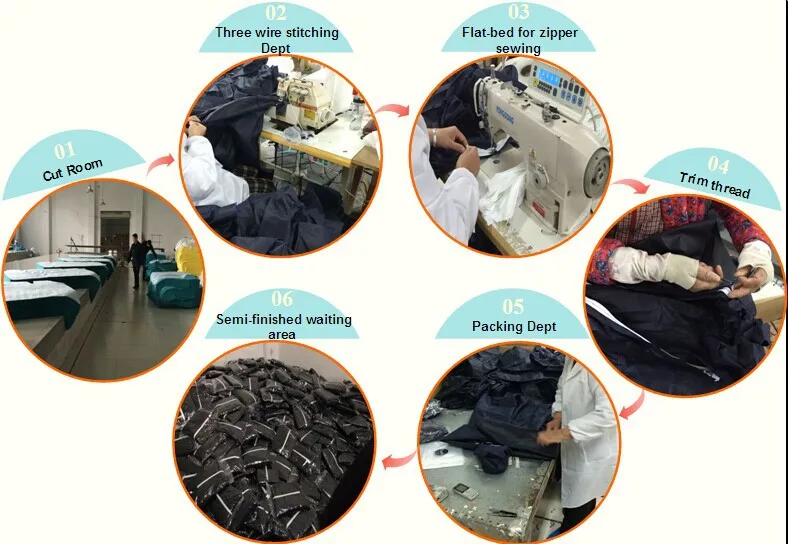 01
Cut Room

02
Three wire stitching Dept

03
Flat-bed for zipper sewing

04
Trim thread

05
Packing Dept

06
Semi-finished waiting area