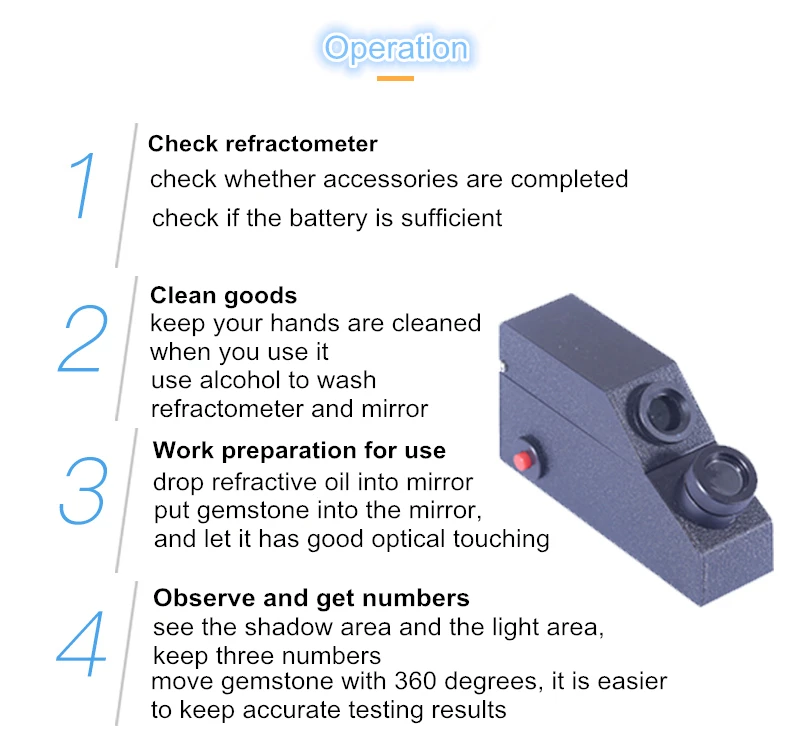 Operation

1

Check refractometer
check whether accessories are completed
check if the battery is sufficient

2

Clean goods
keep your hands are cleaned when you use it
use alcohol to wash refractometer and mirror

3

Work preparation for use
drop refractive oil into mirror
put gemstone into the mirror, and let it has good optical touching

4

Observe and get numbers
see the shadow area and the light area, keep three numbers
move gemstone with 360 degrees, it is easier to keep accurate testing results